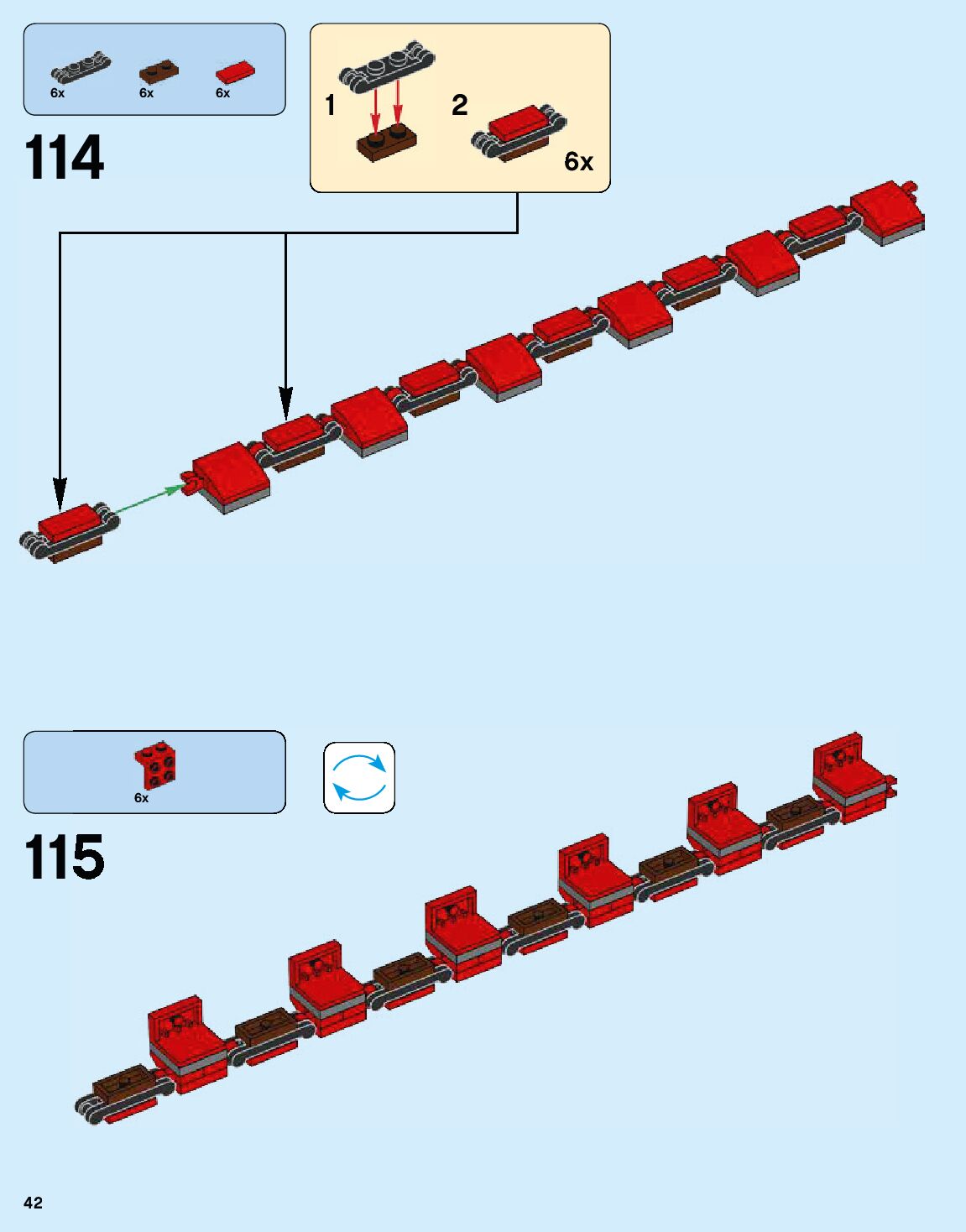 6x
6x
6x

114

1
2
6x

6x

115

42