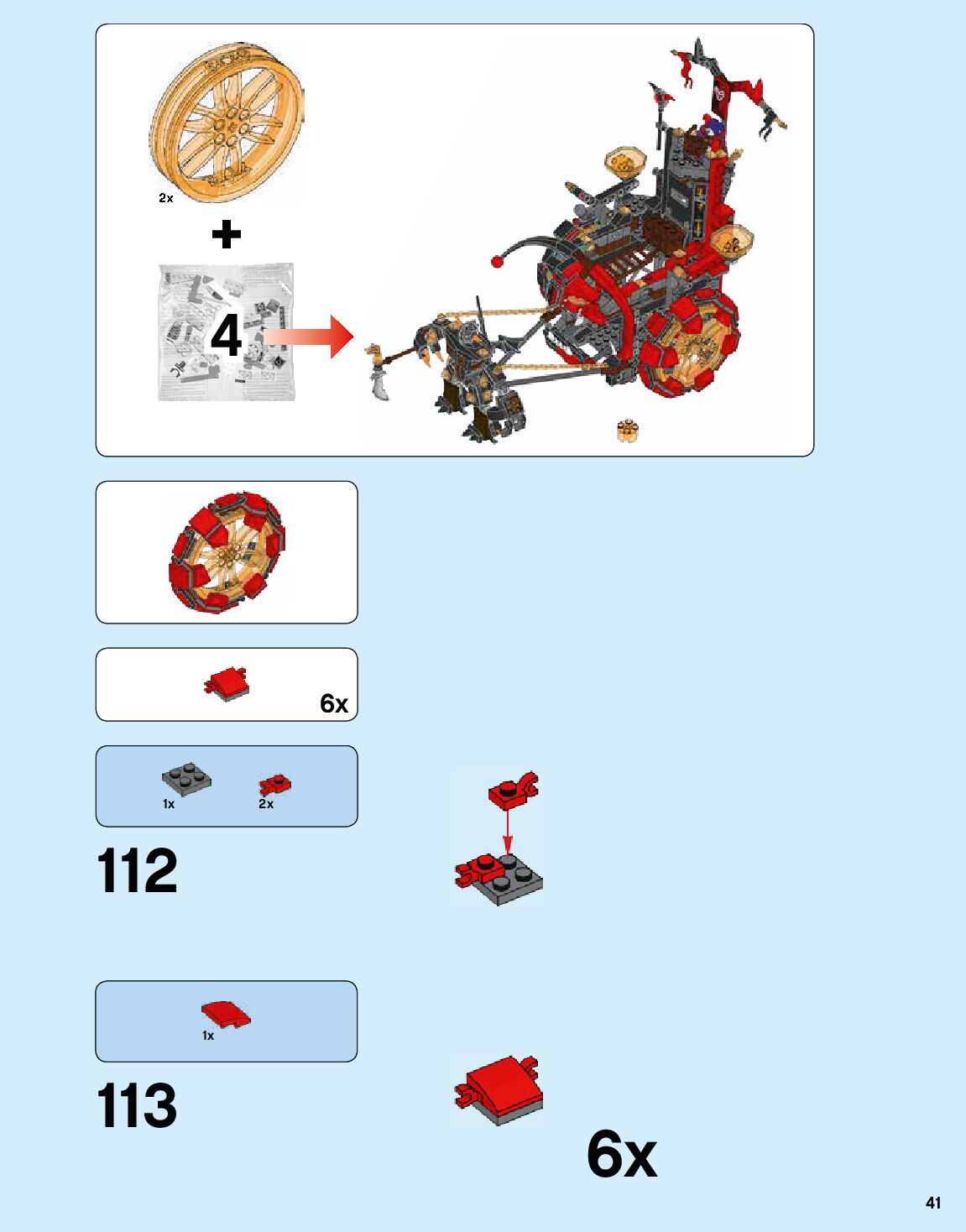 2x

+

4

6x

1x
2x

112

1x

113

6x

41