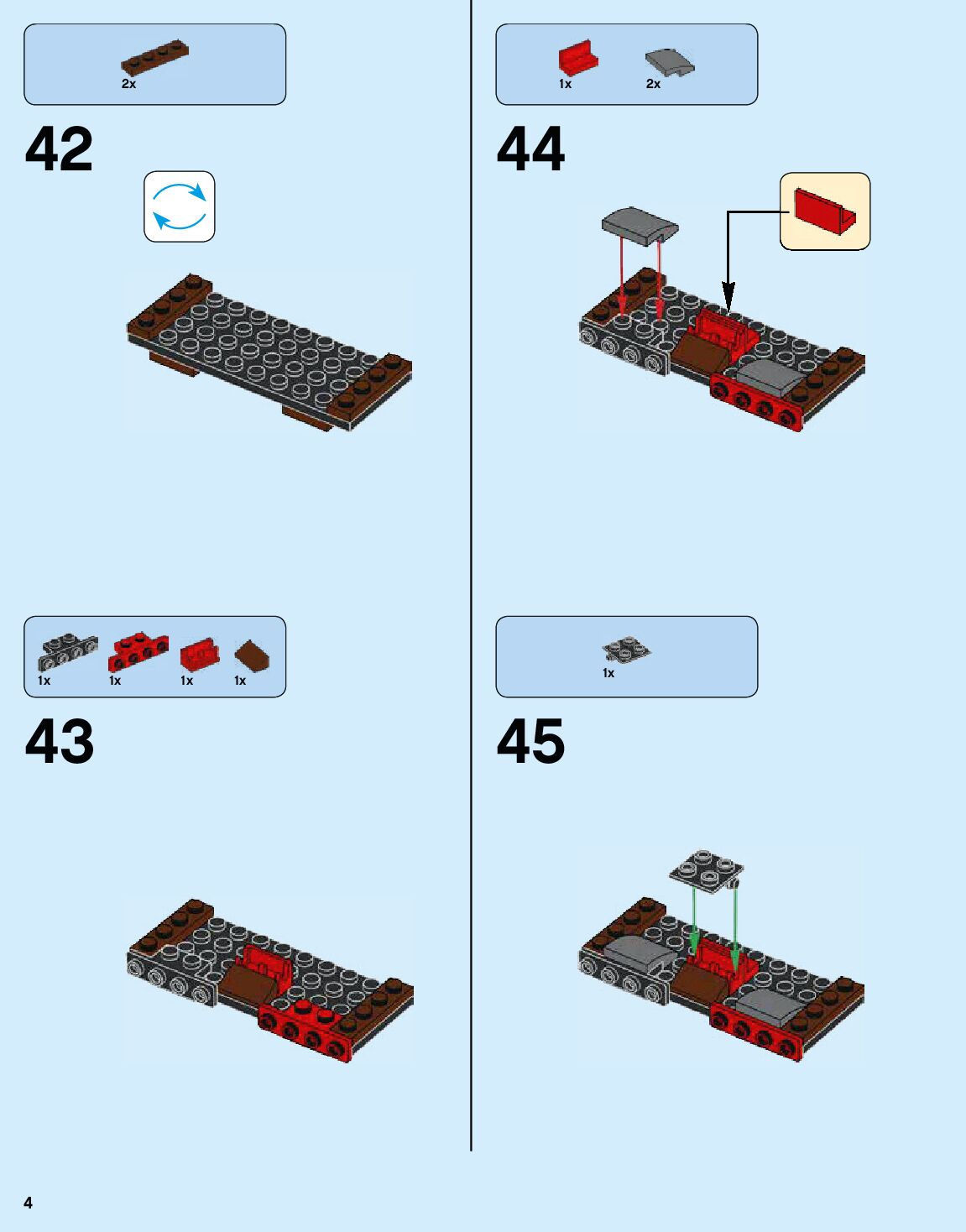 2x

42

1x 1x 1x 1x

43

1x 2x

44

1x

45

4