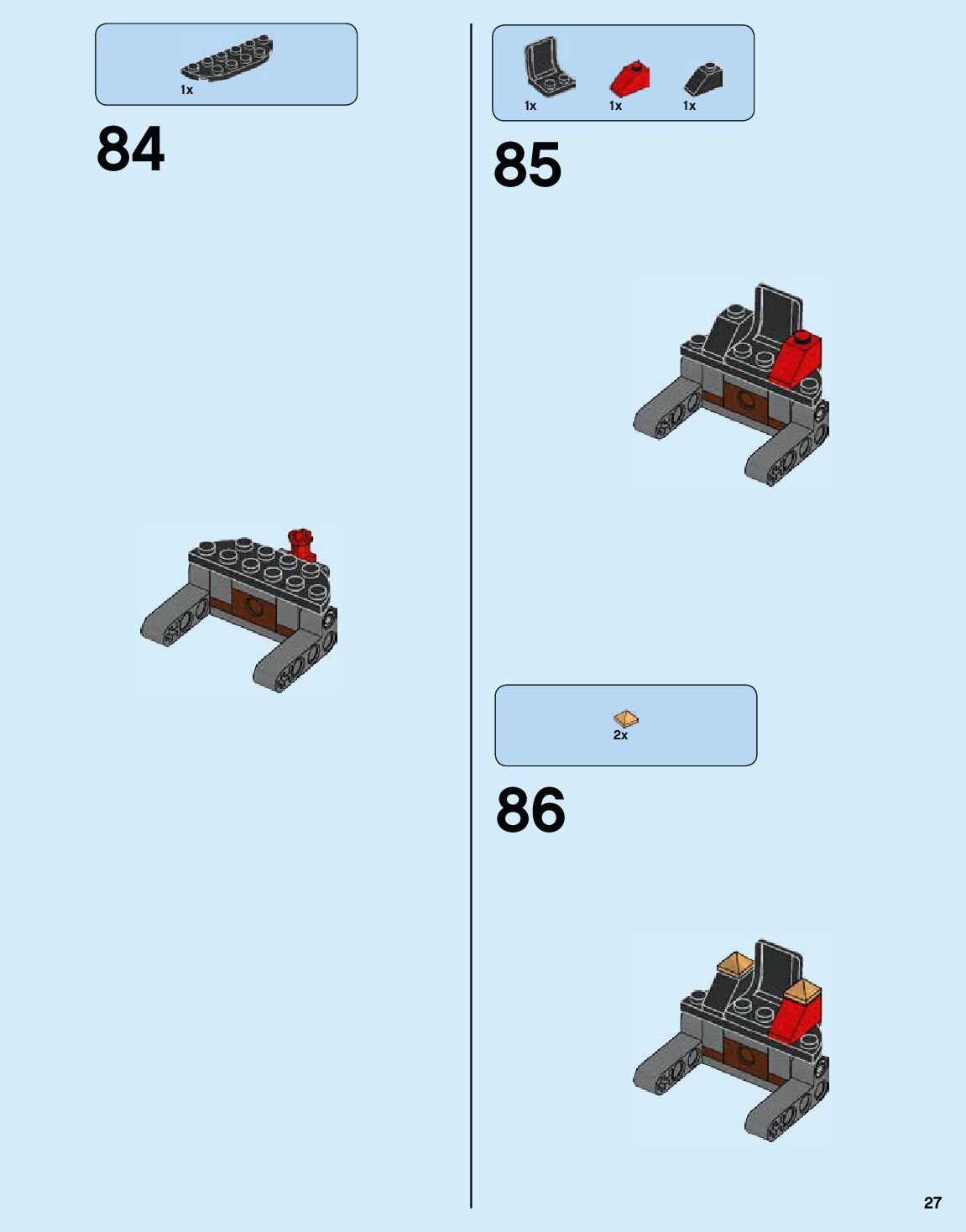 1x

84

1x 1x 1x

85

2x

86

27