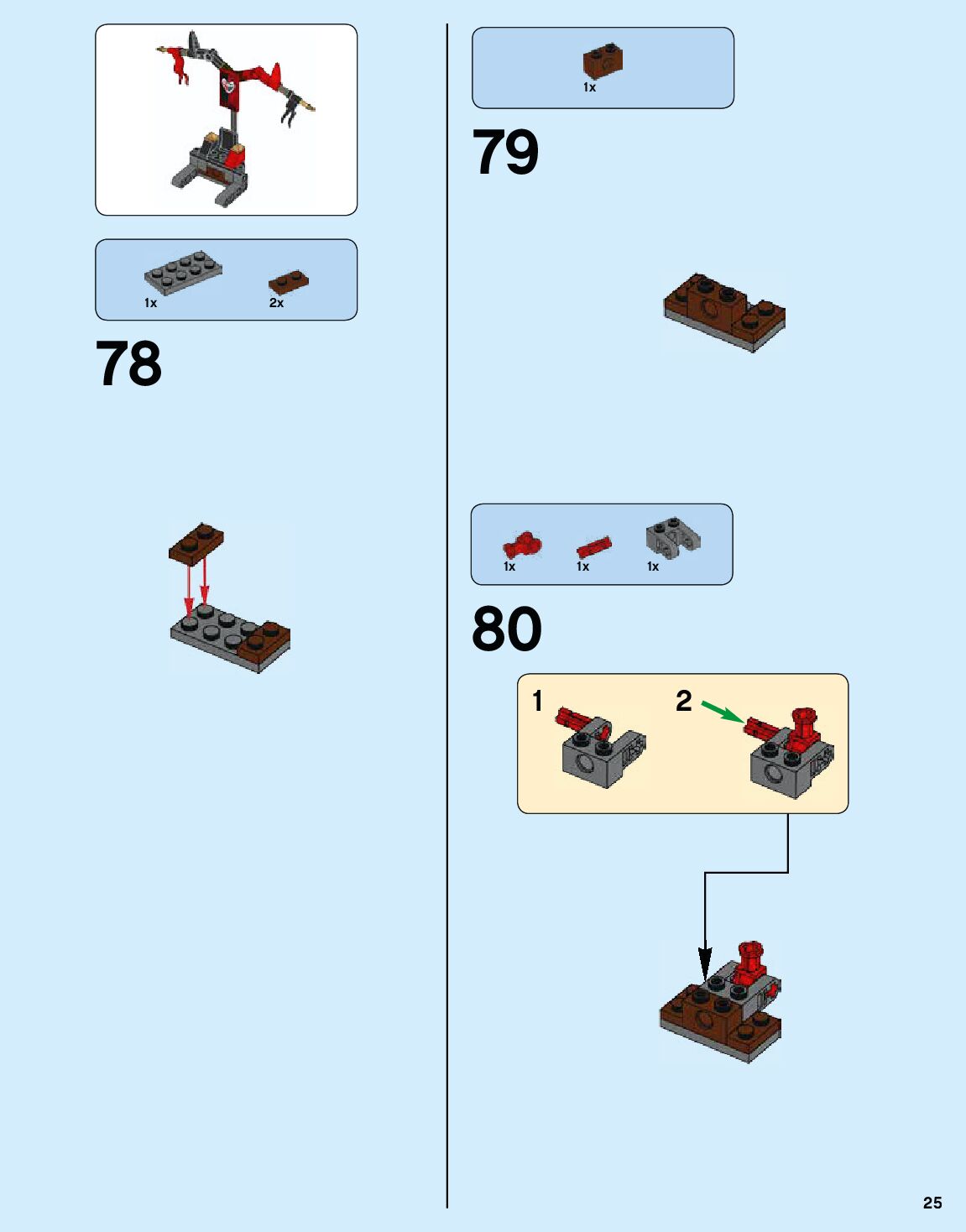 1x 2x

78

1x

79

1x 1x 1x

80

1

2

25