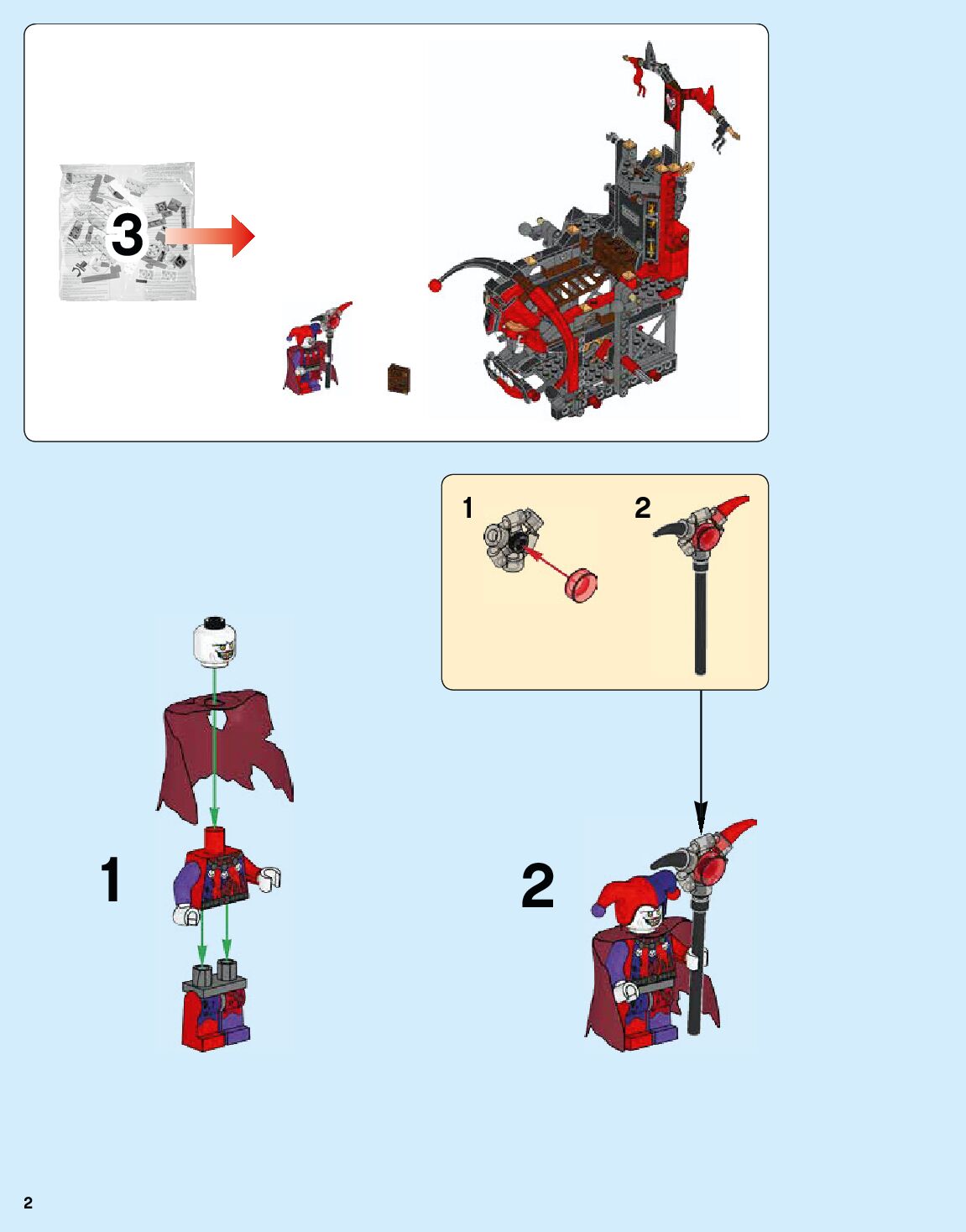 3

1

2

1

2

2