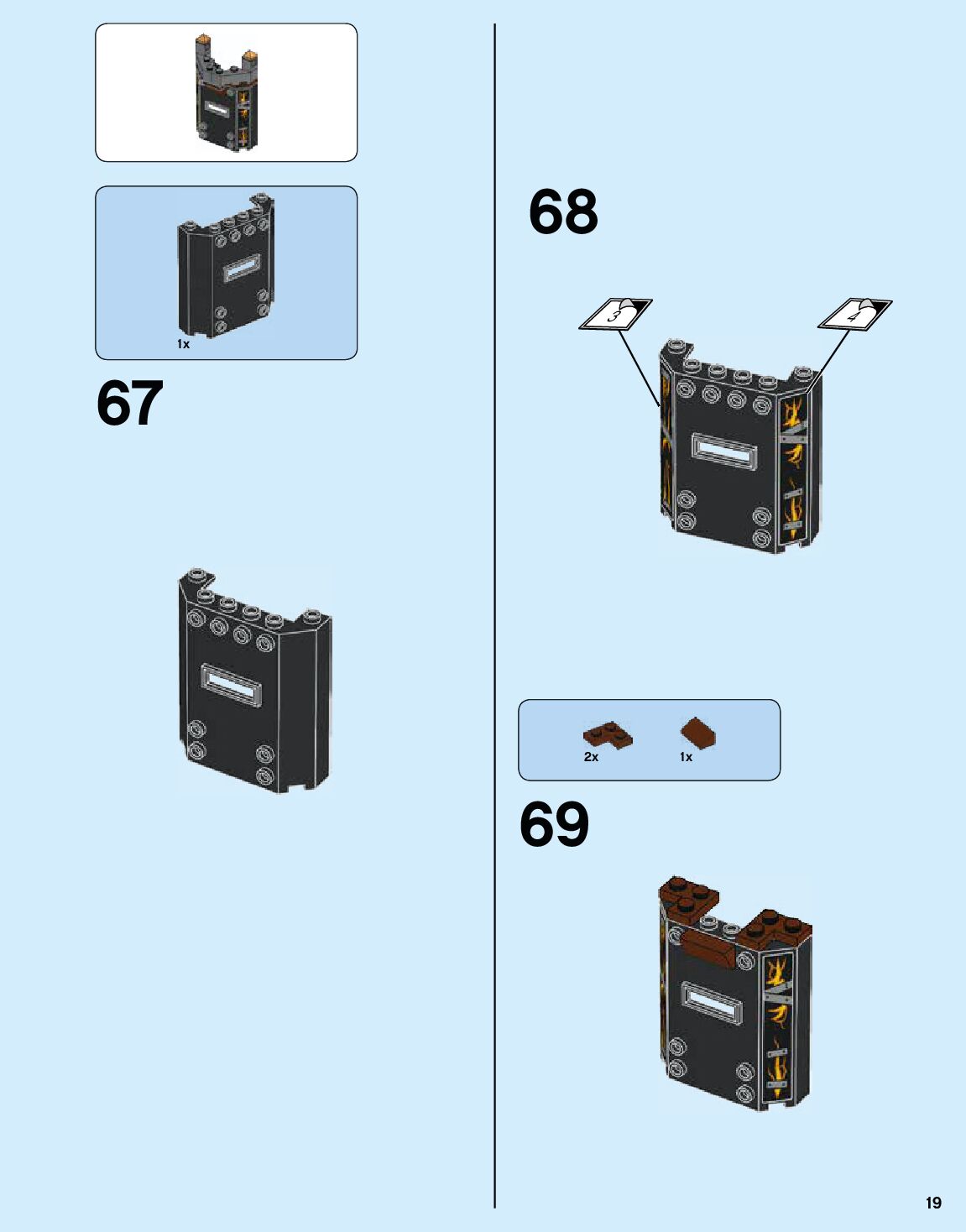 1x

67

68

3

4

2x

1x

69

19