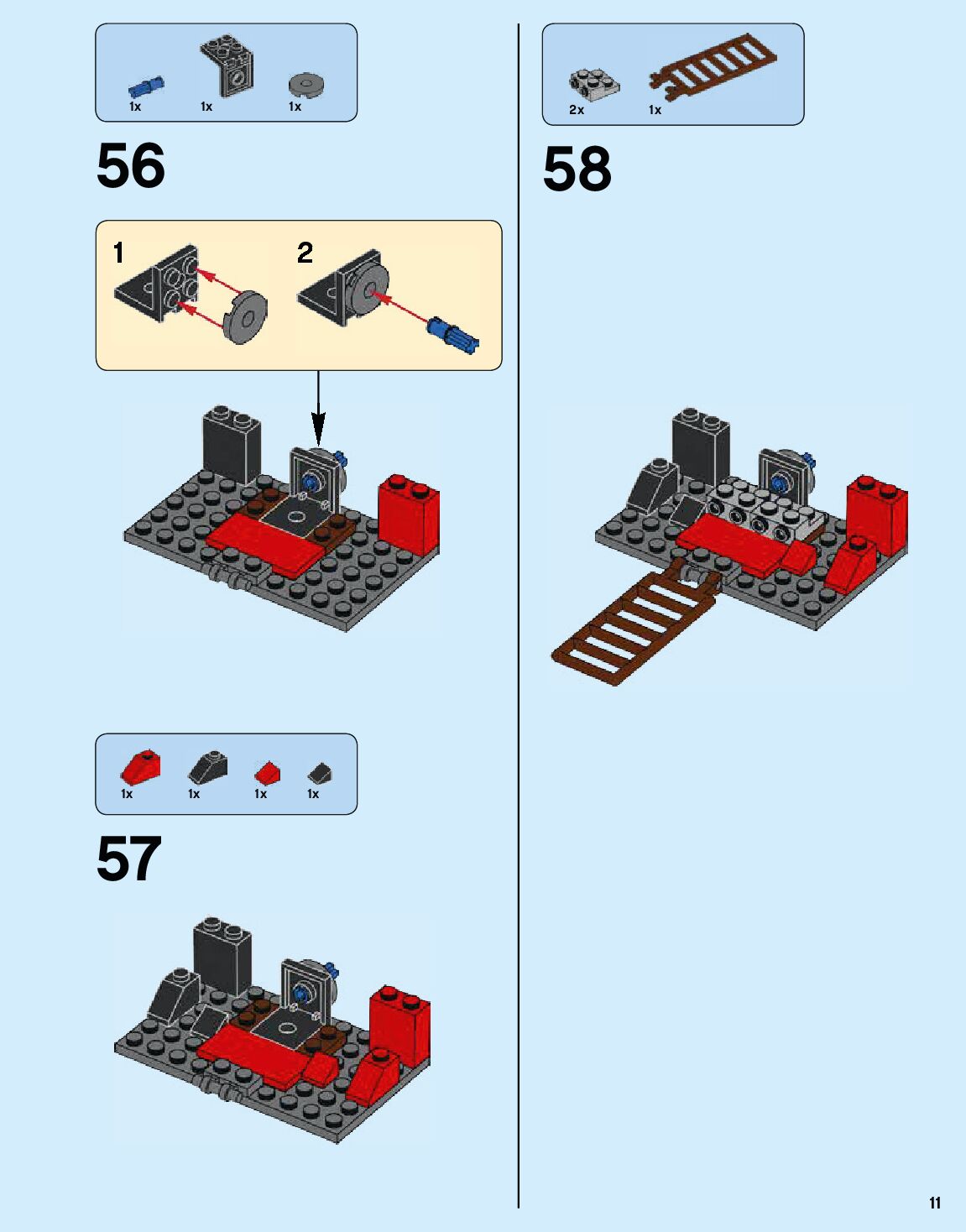 1x 1x 1x

56

1

2

1x 1x 1x 1x

57

2x 1x

58

11