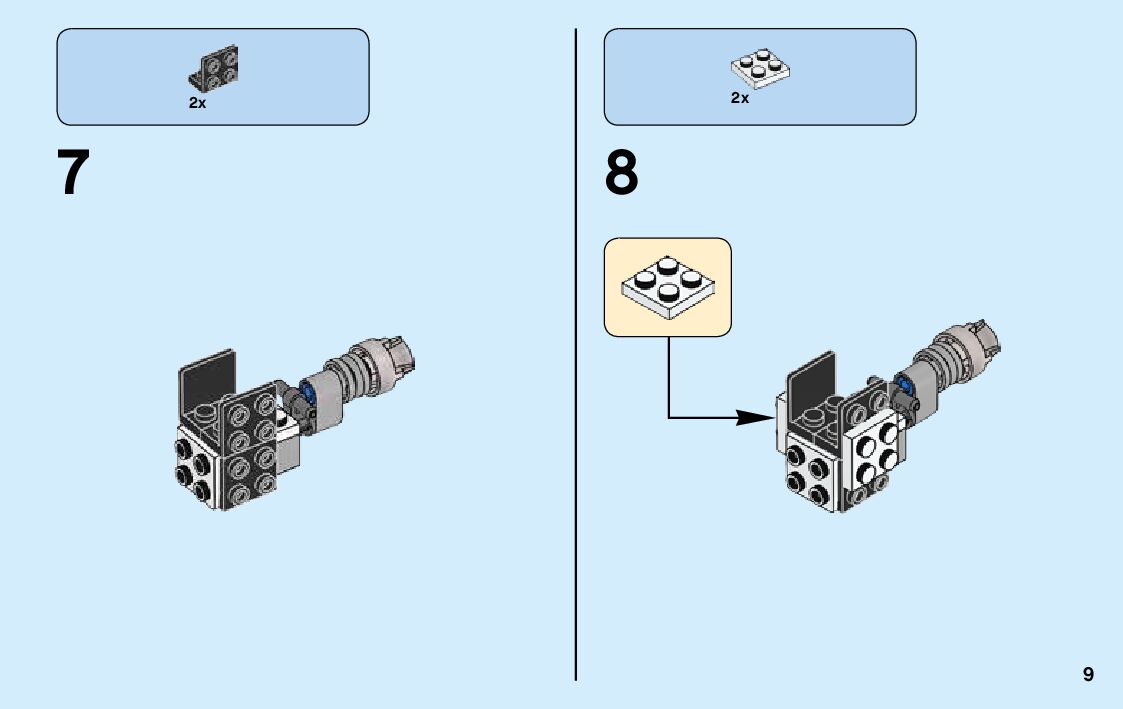 2x

7

2x

8

9