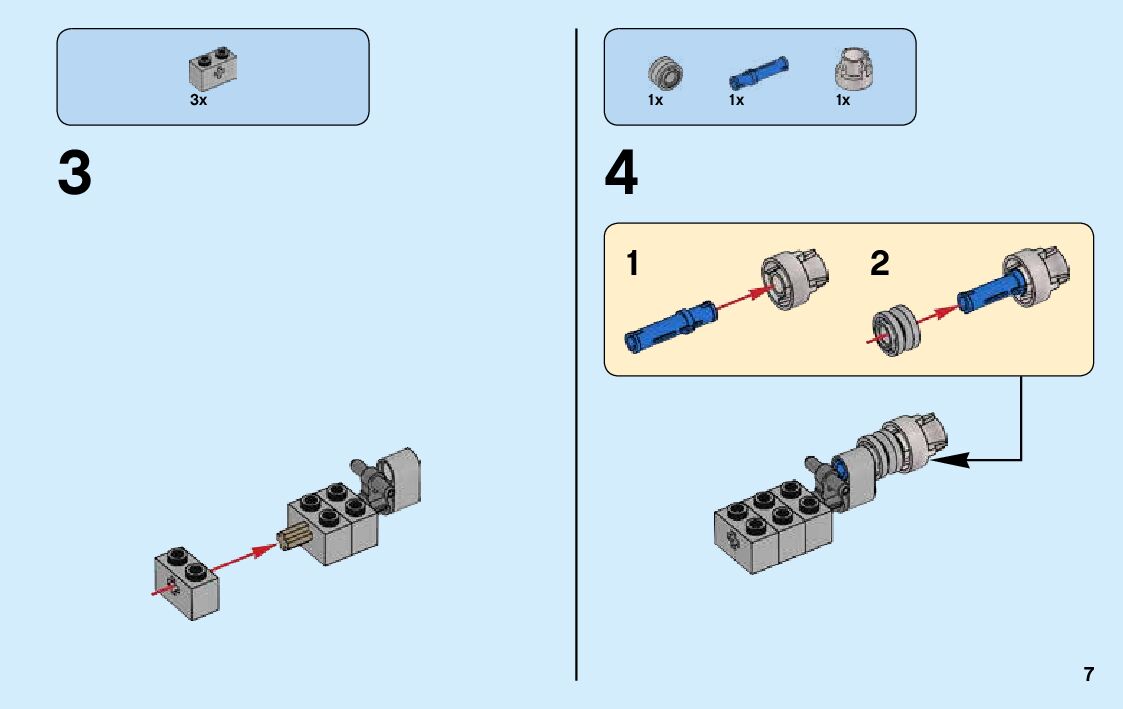 3x

3

1x 1x 1x

4

1

2

7