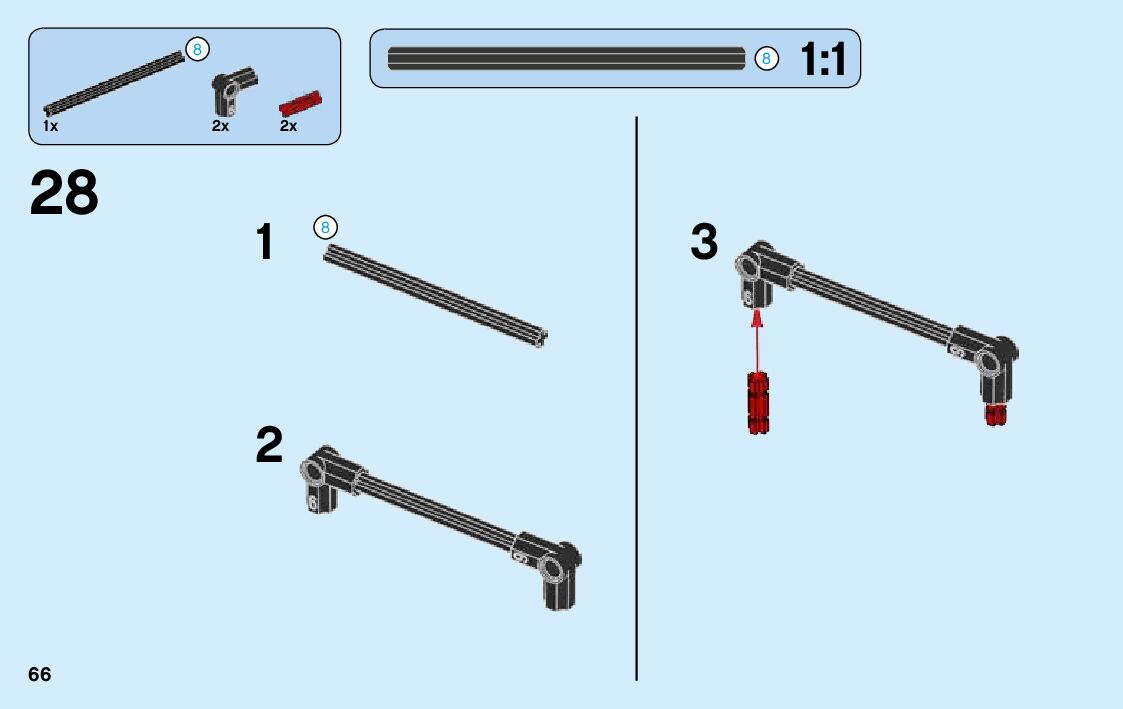 8
1x
2x
2x

8
1:1

28

1
8

2

3

66