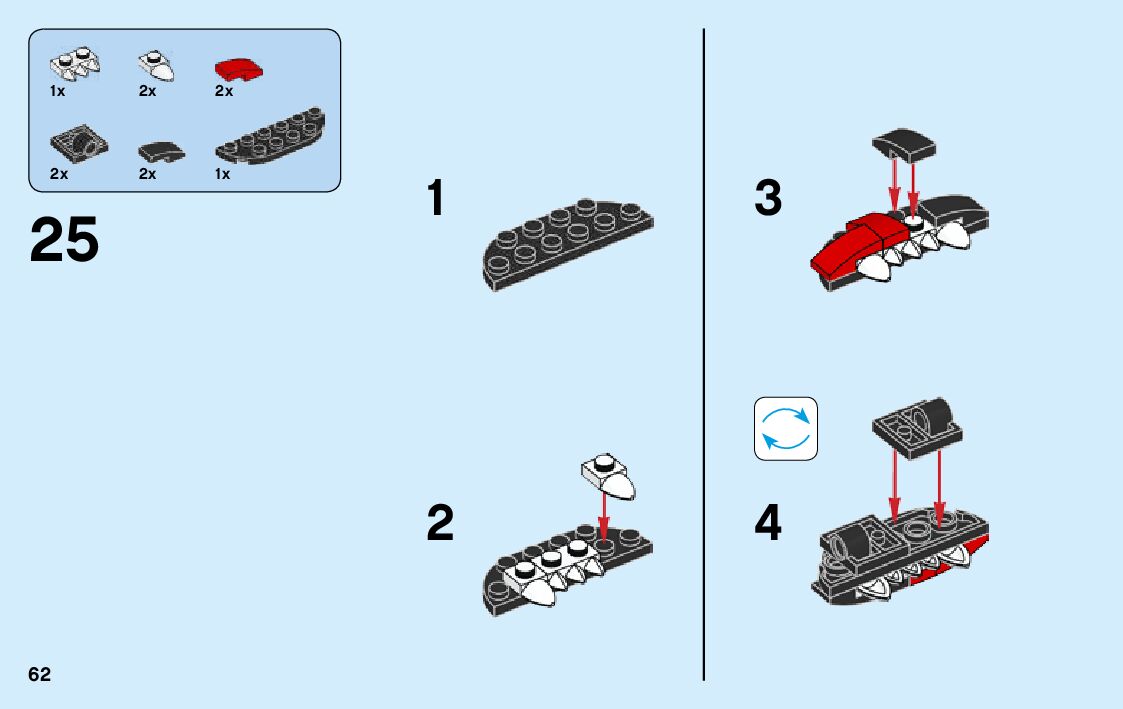 1x 2x 2x
2x 2x 1x

25

1

2

3

4

62