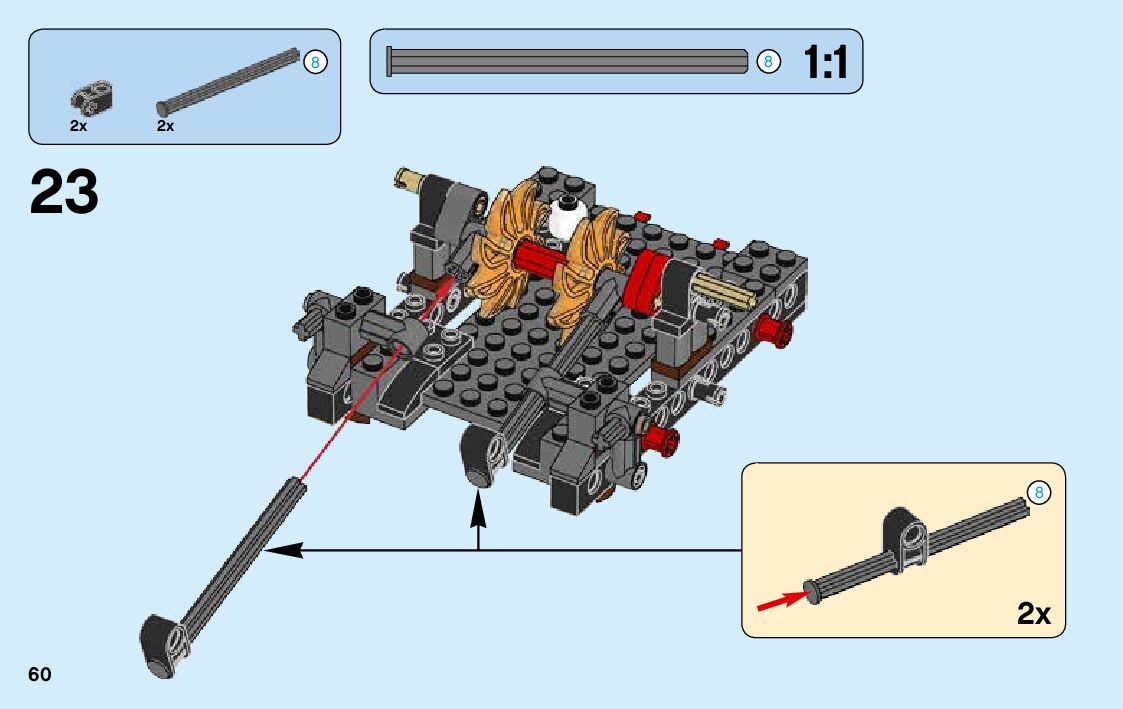 2x 2x 8

8 1:1

23

8

2x

60