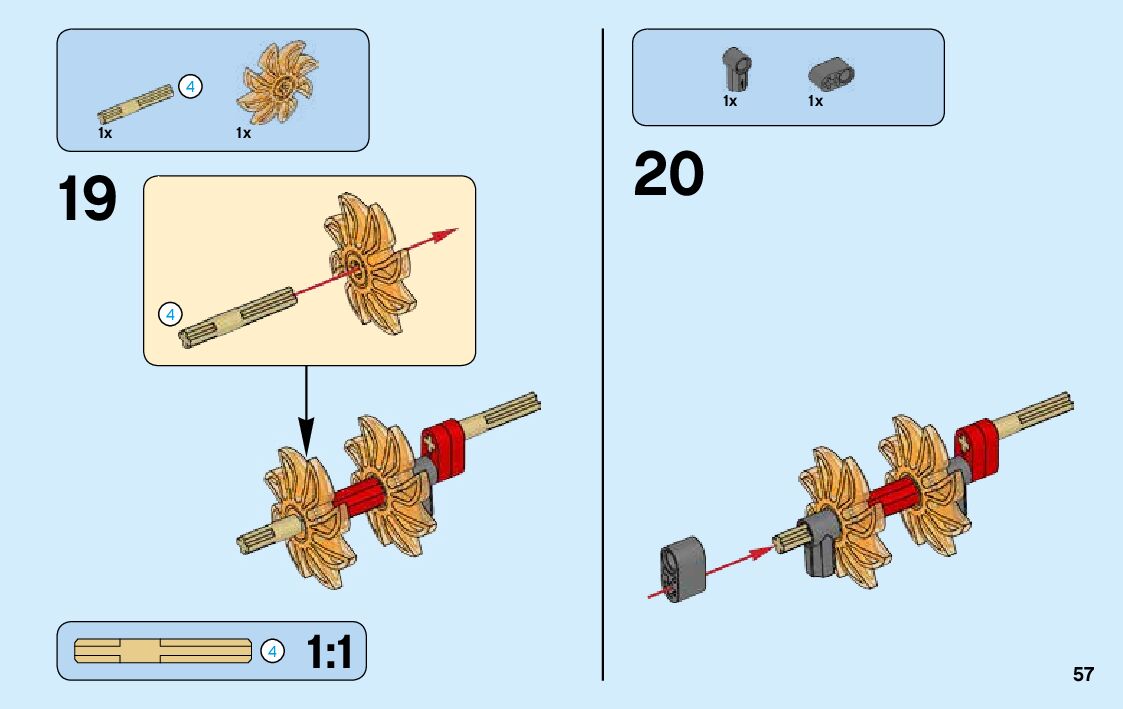 4
1x
1x

19

4

4
1:1

1x
1x

20

57