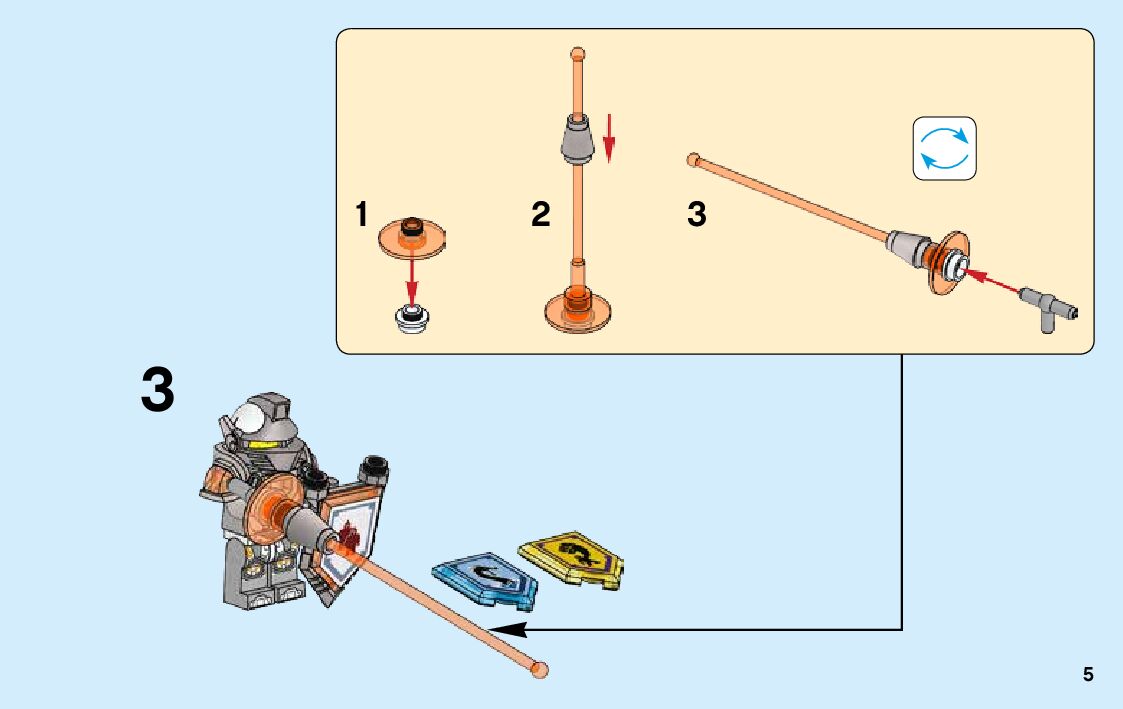 1
2
3
3
5