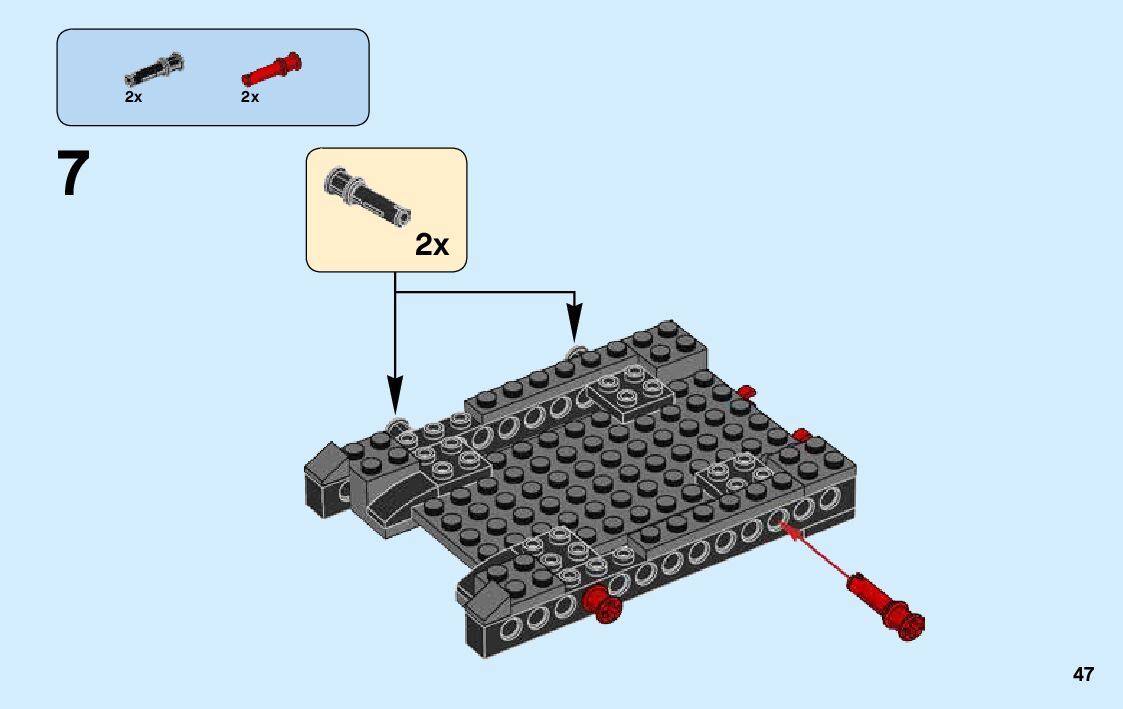 2x 2x

7

2x

47