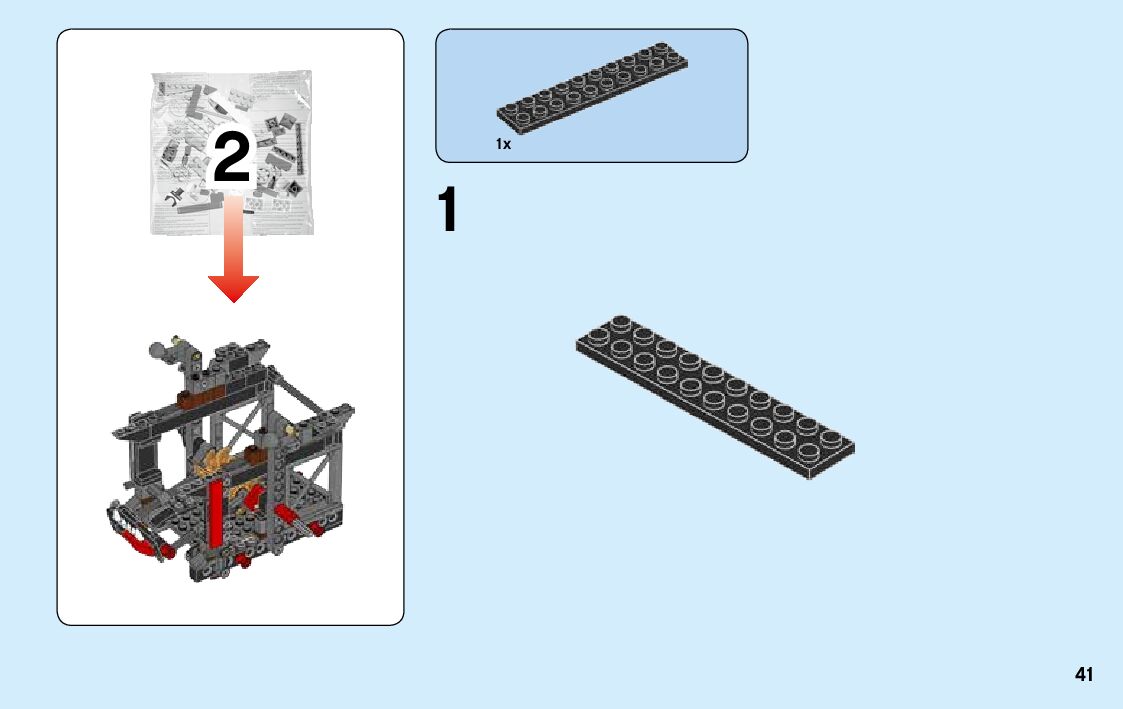 2

1x

1

41