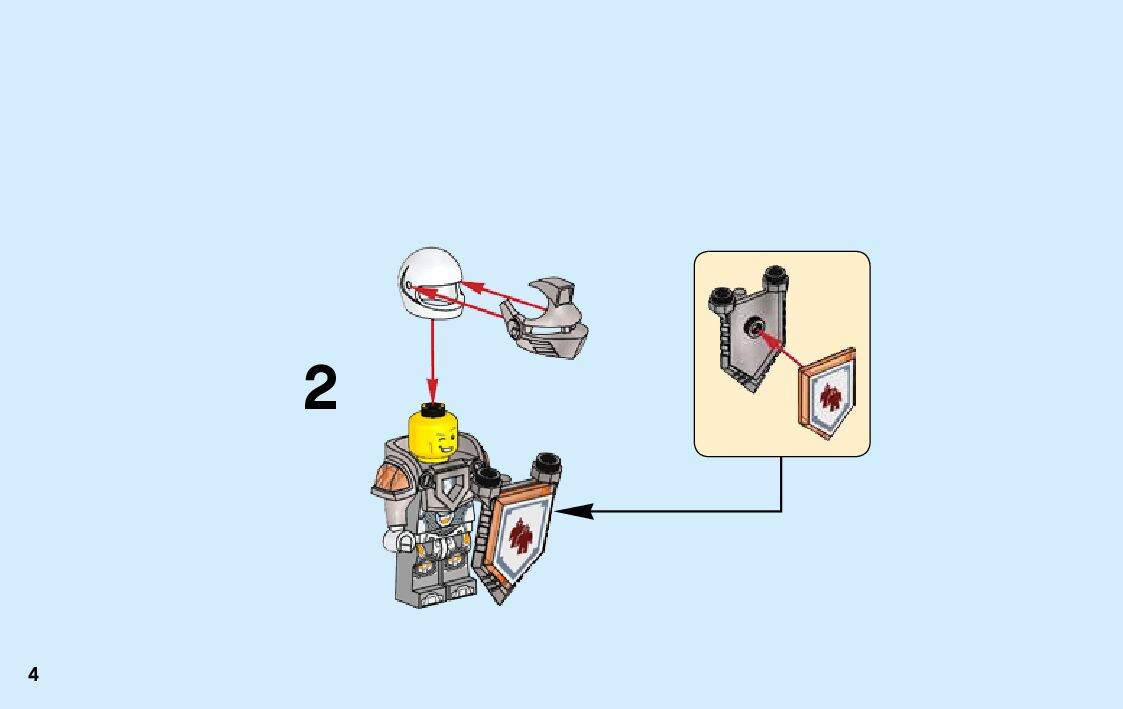 2

4