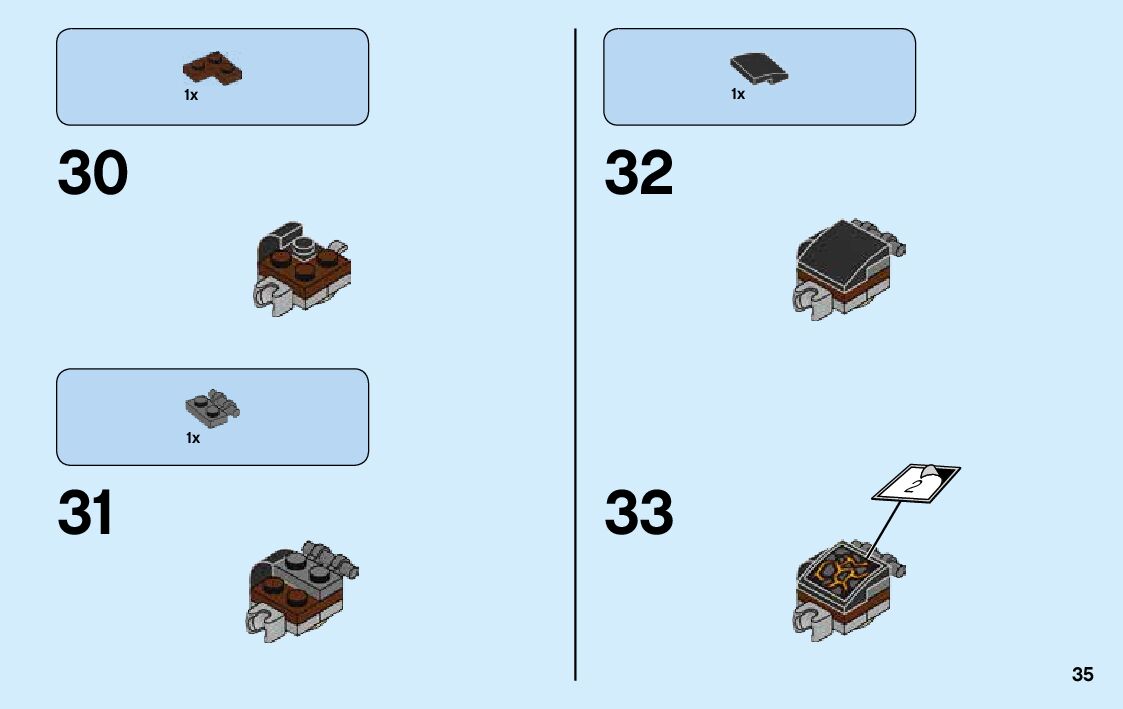 1x

30

1x

31

1x

32

33

2

35