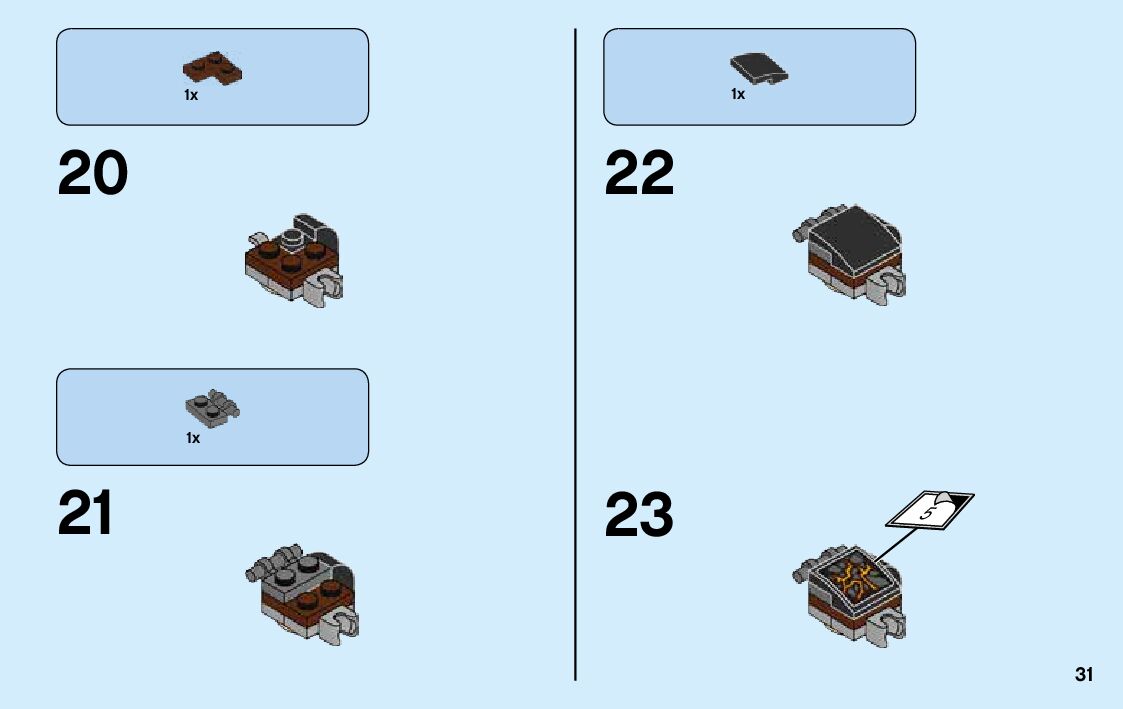 1x

20

1x

21

1x

22

23

5

31