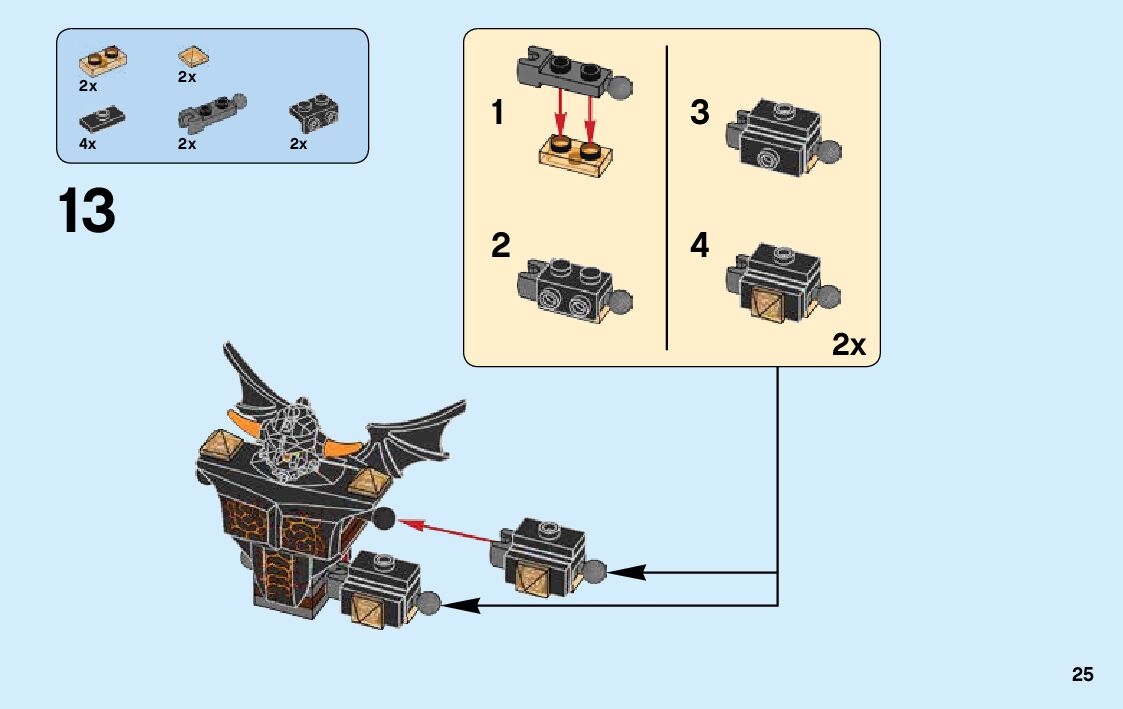 2x
2x
4x
2x
2x

13

1
2
3
4
2x

25