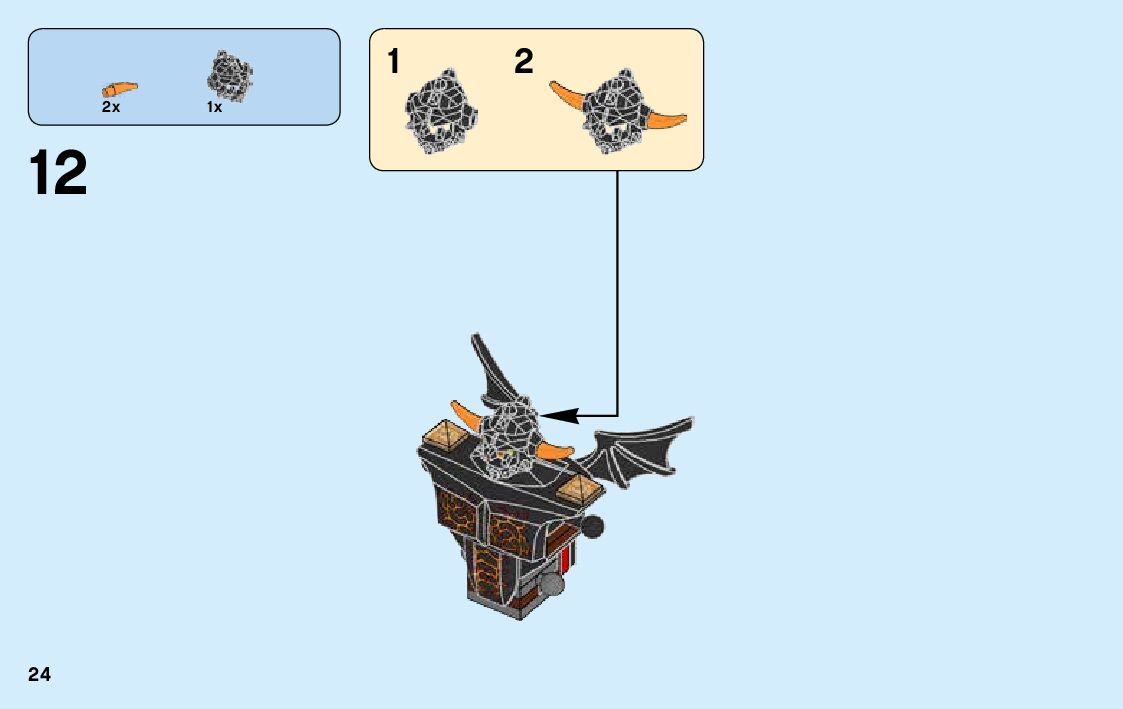 2x 1x

12

1 2

24