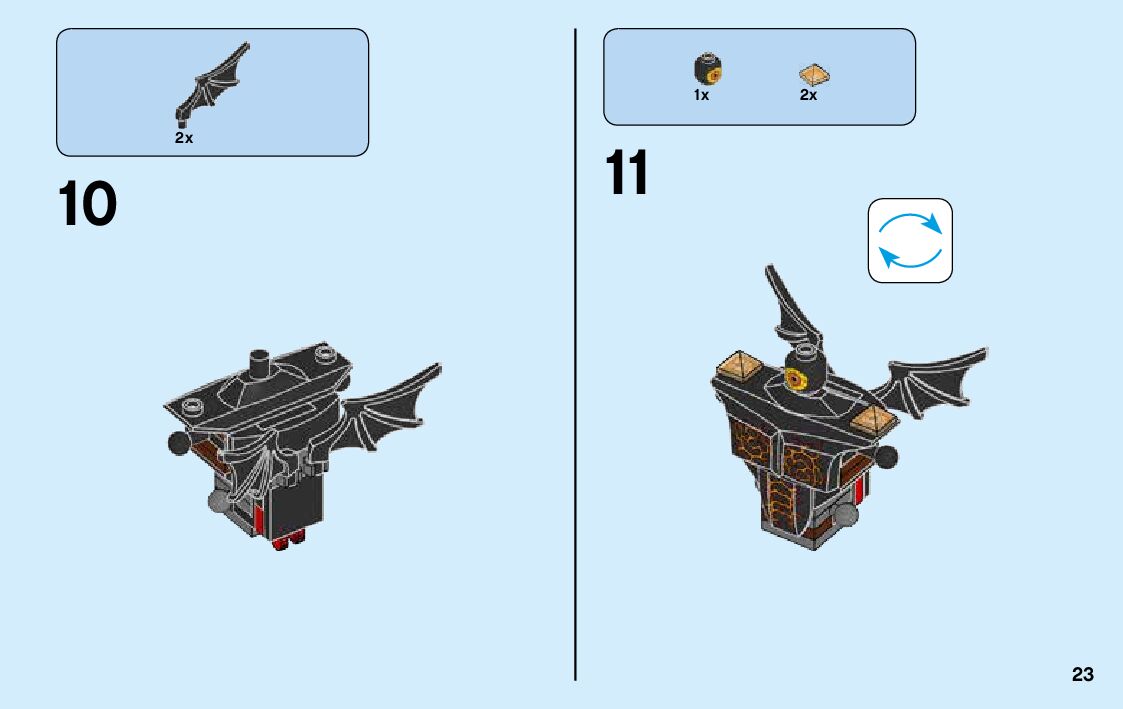 2x

10

1x

2x

11

23