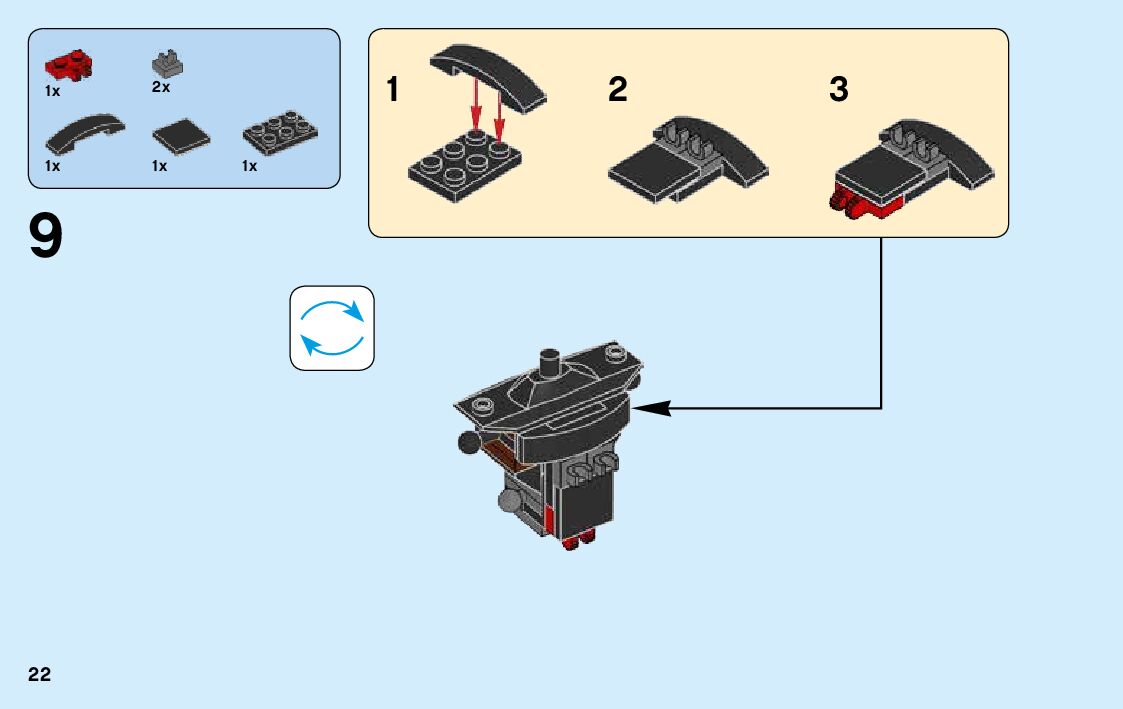 1x

2x

1x

1x

1x

9

1

2

3

22