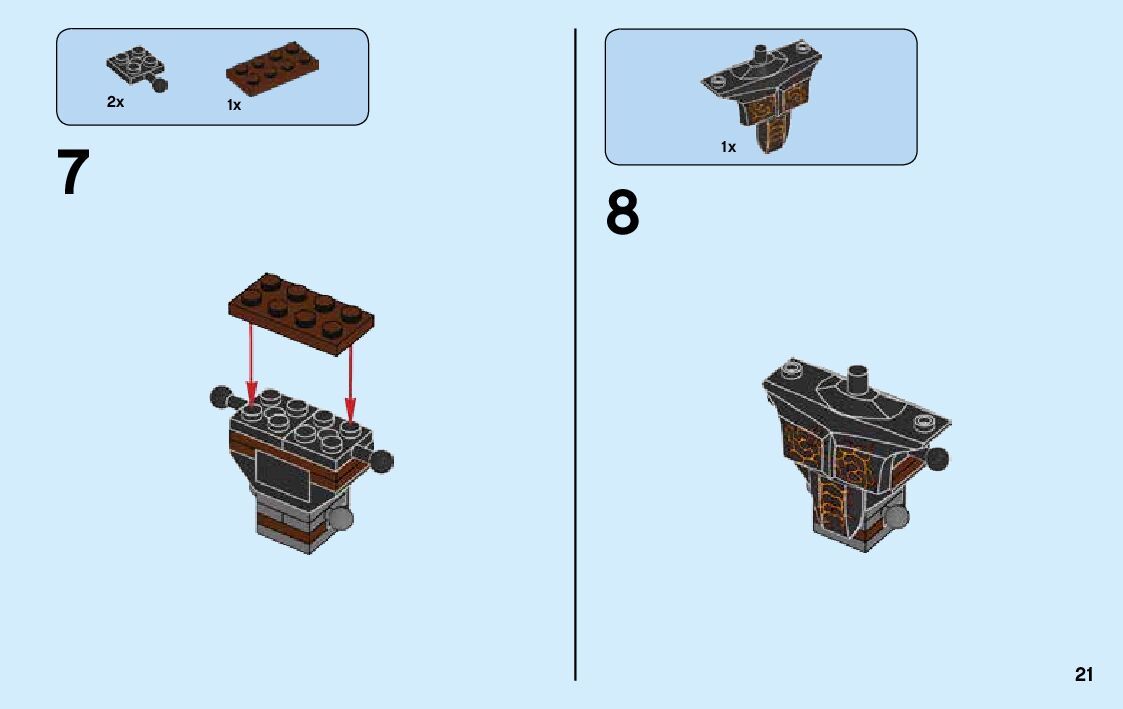 2x

1x

7

1x

8

21