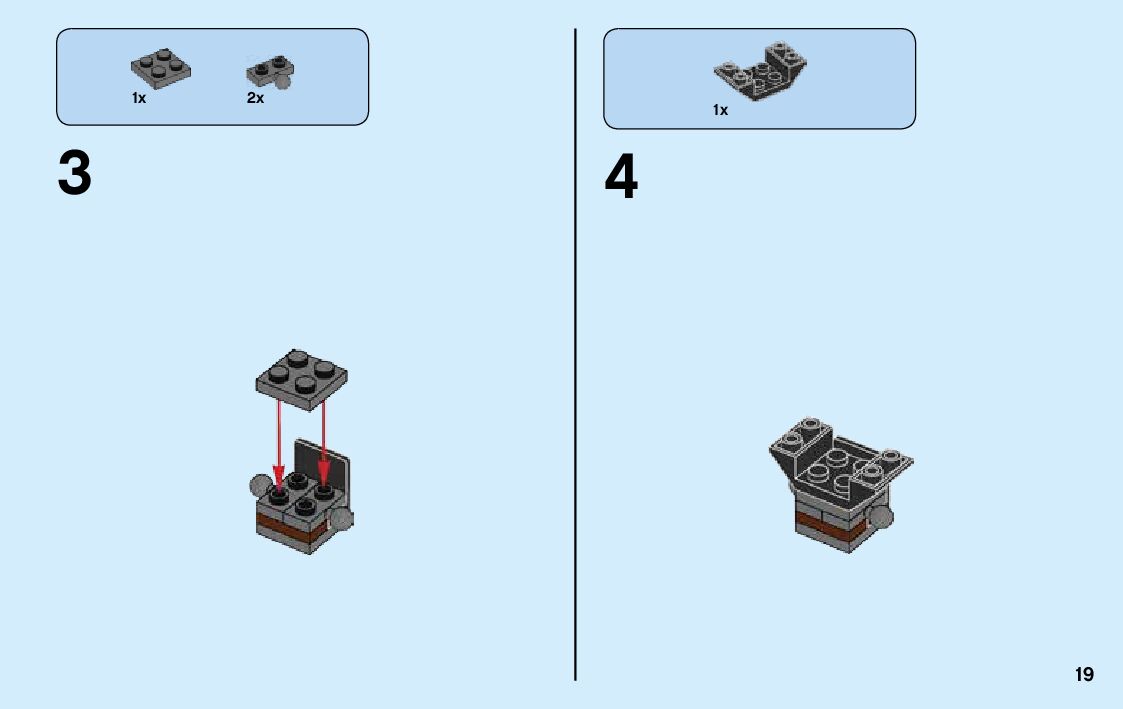 1x 2x

3

1x

4

19