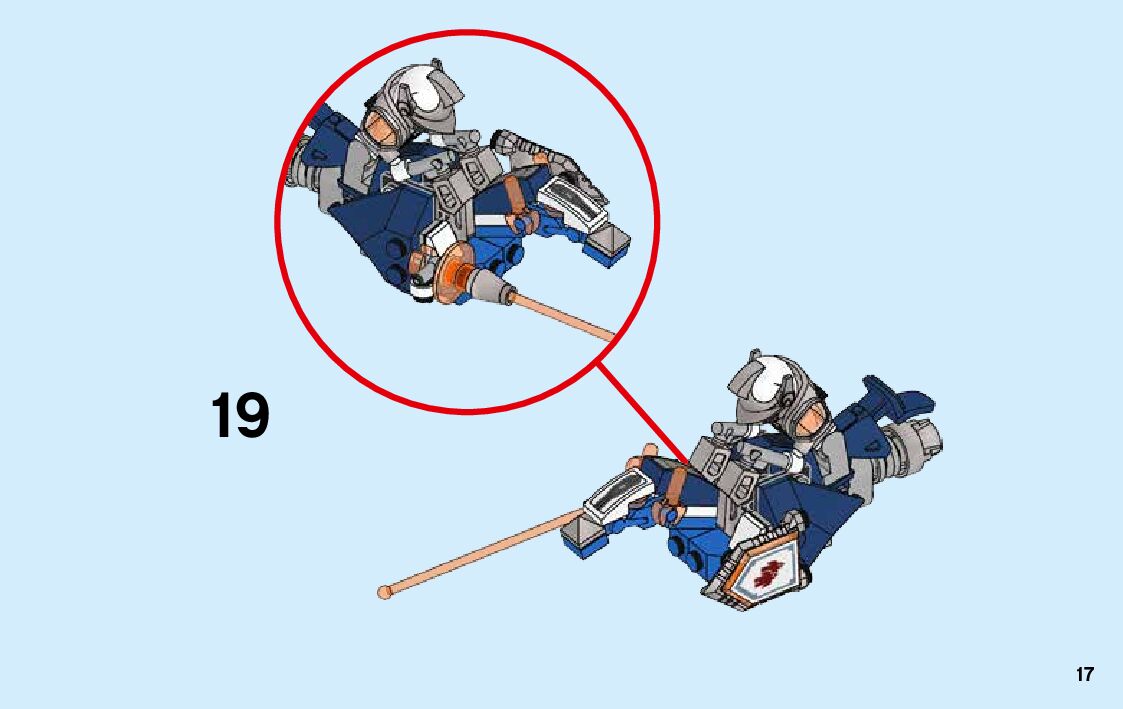 19

17