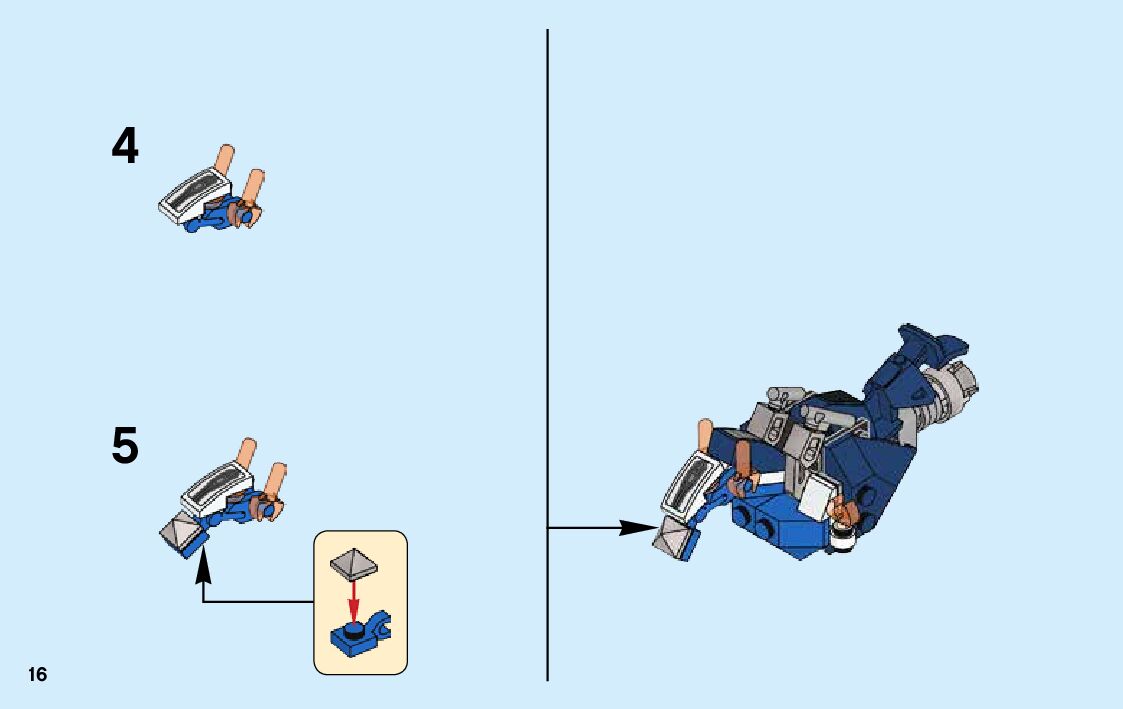 4

5

16