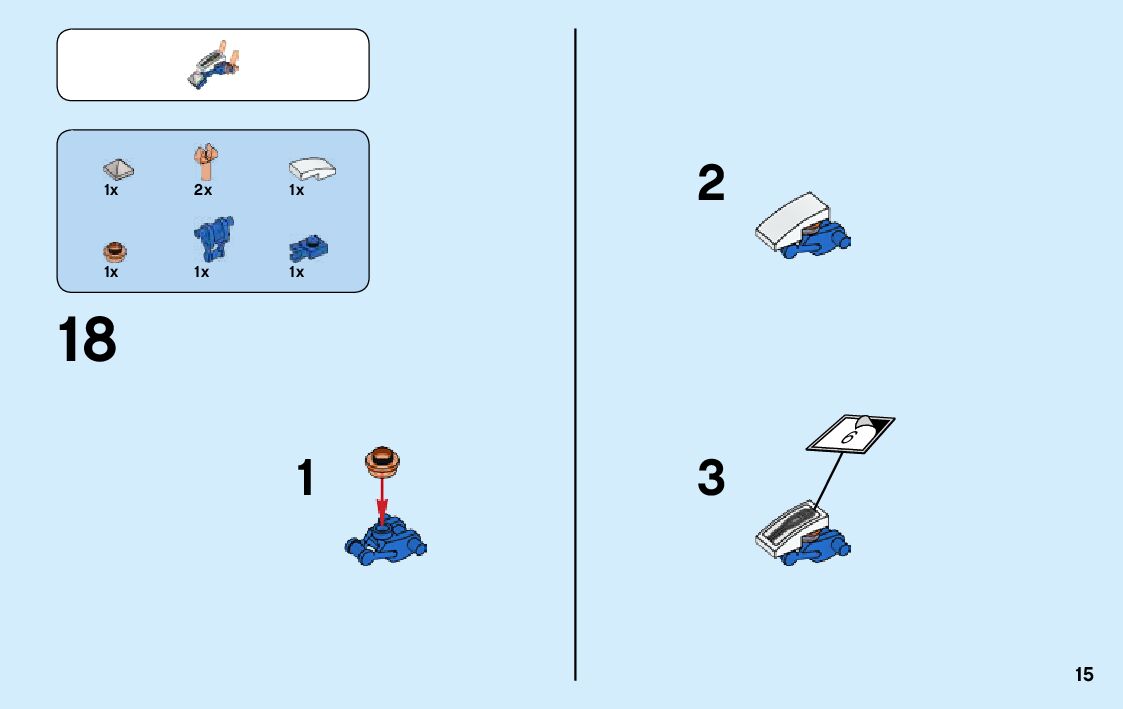 1x
2x
1x
1x
1x
1x

18

1

2

3

6

15