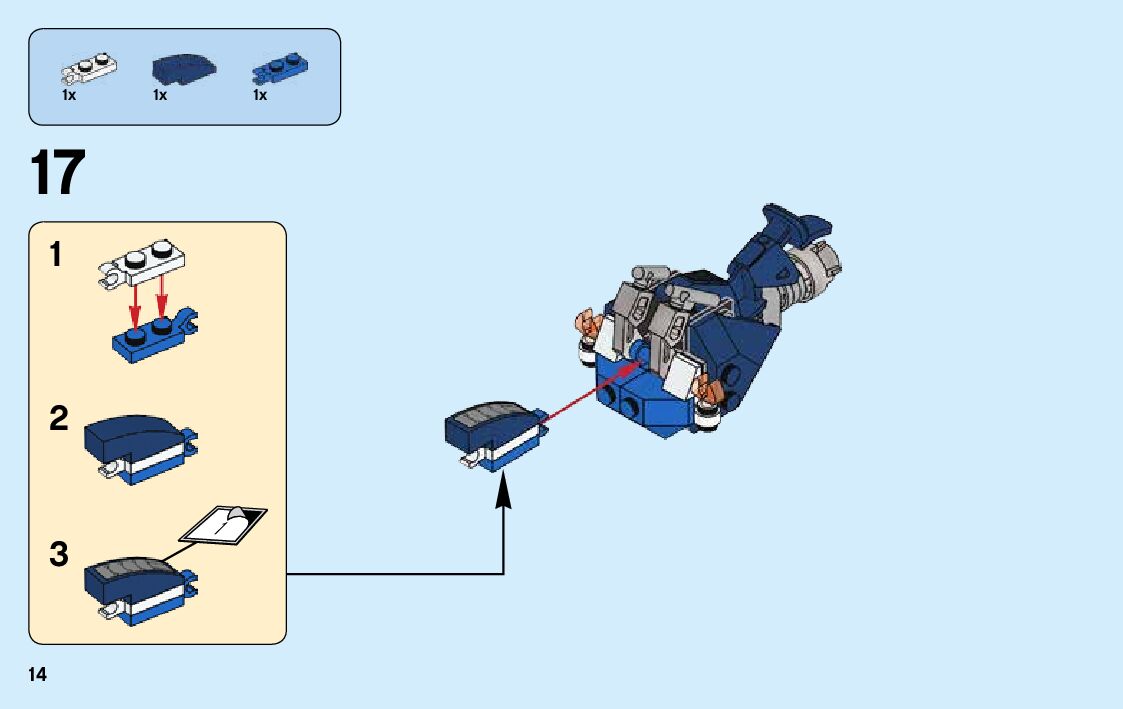 1x 1x 1x

17

1

2

3

14