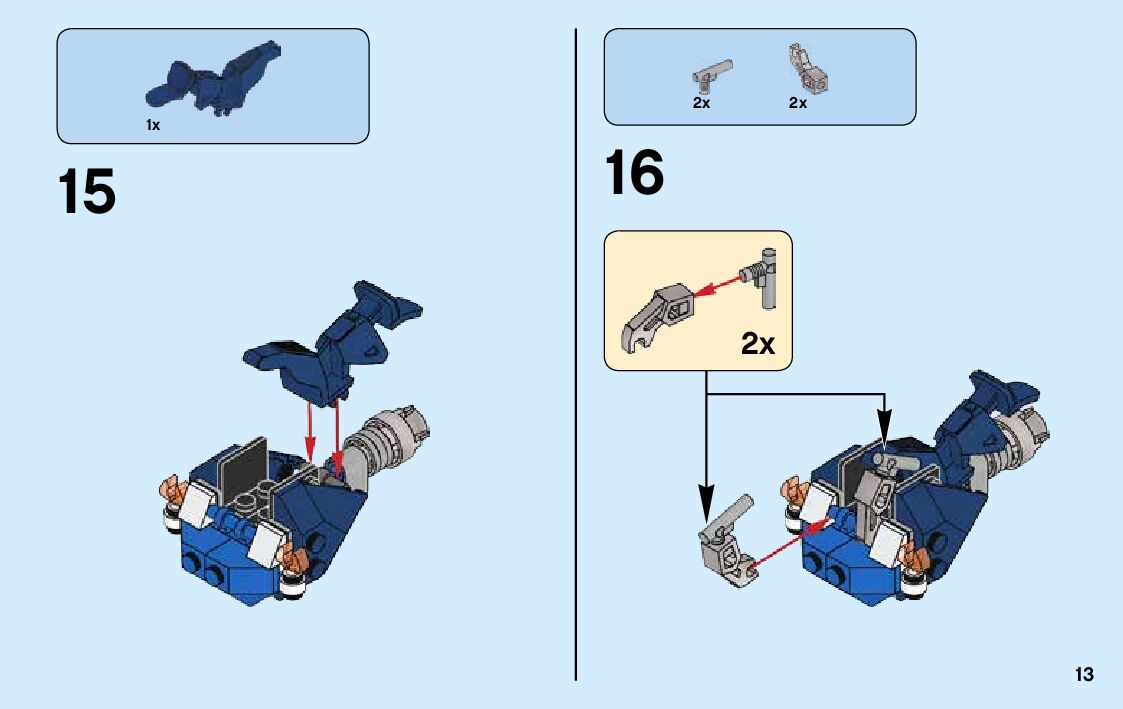 1x

15

2x 2x

16

2x

13