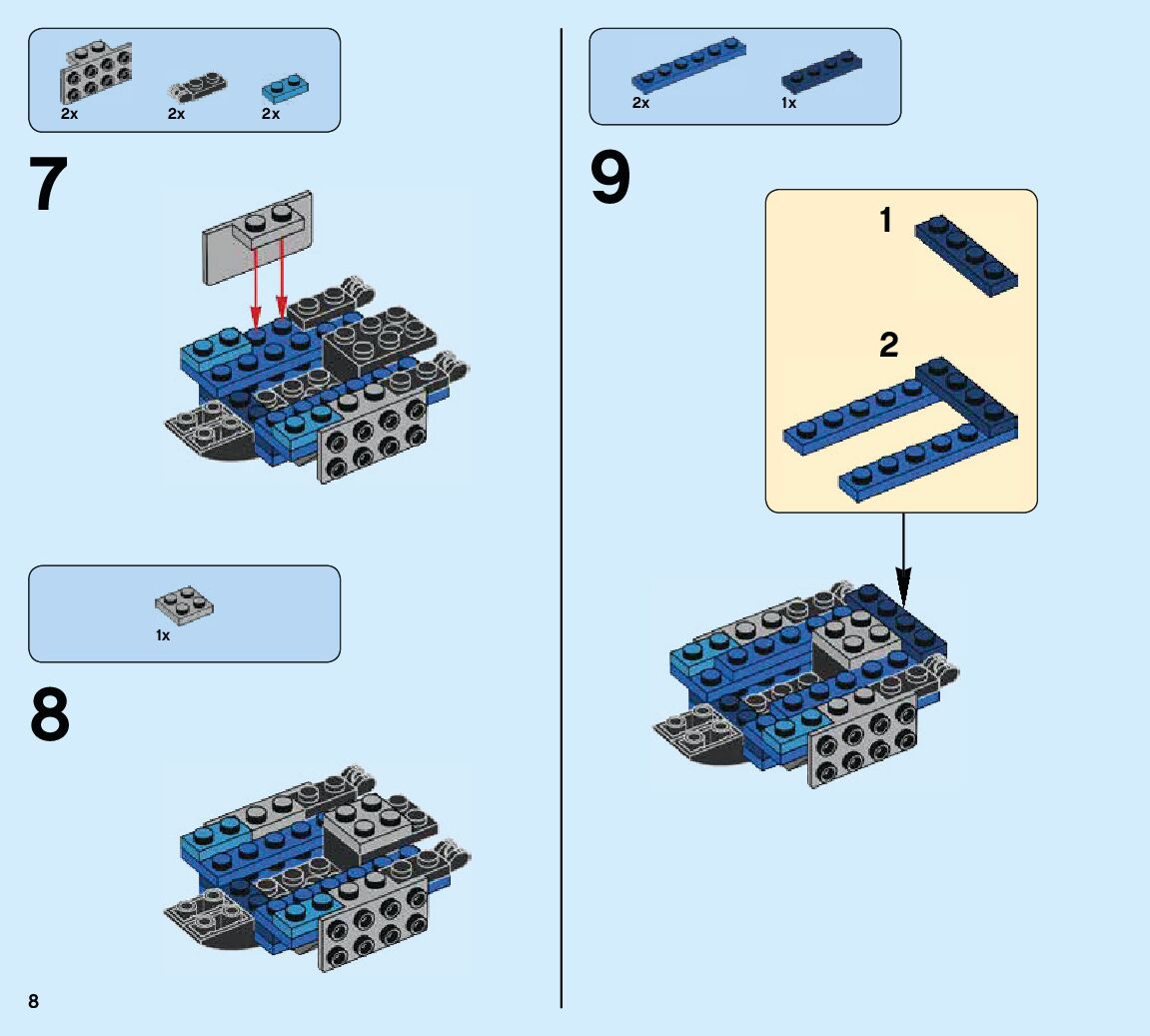 2x 2x 2x

7

1x

8

8

2x 1x

9

1

2