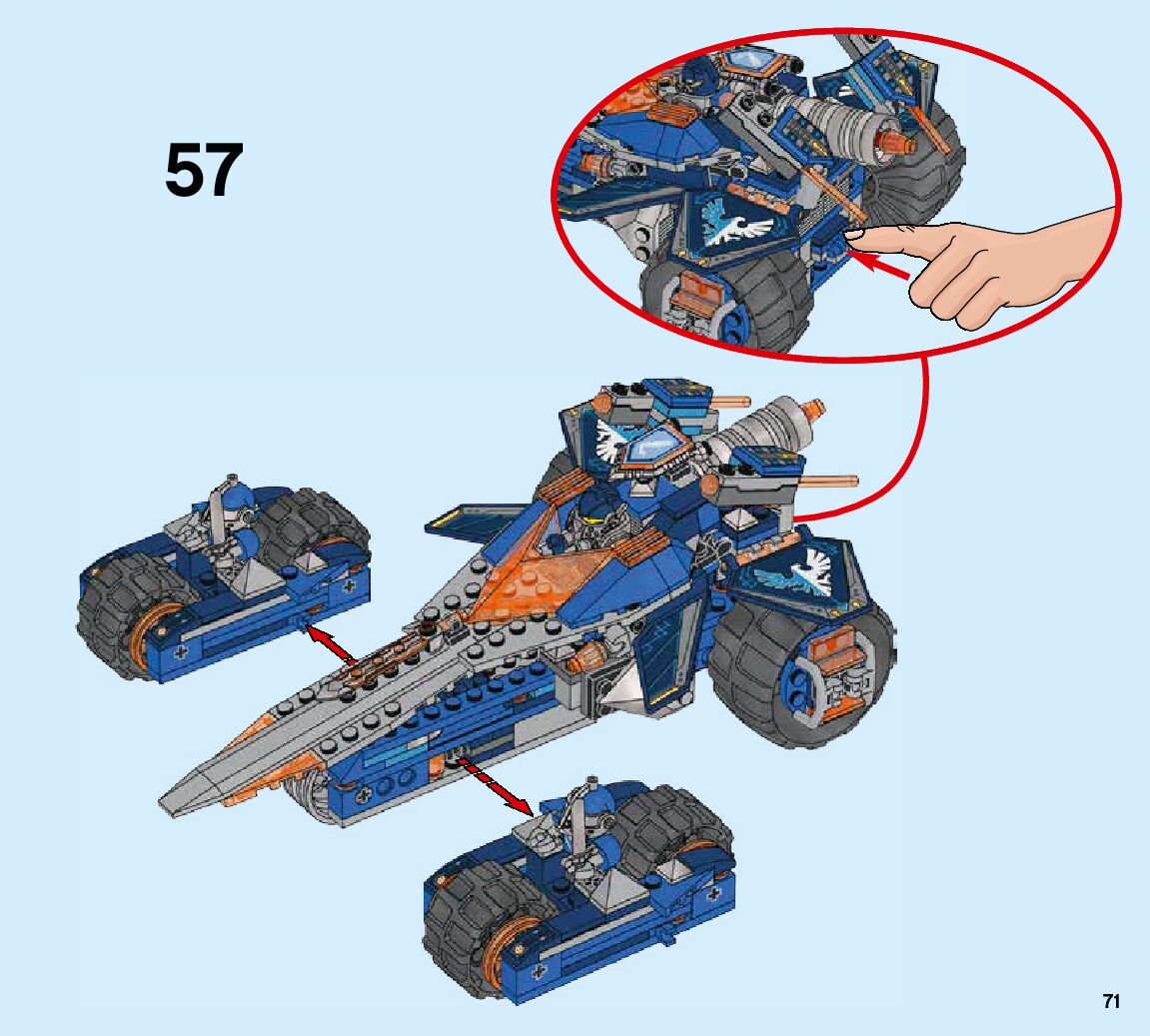 57

71