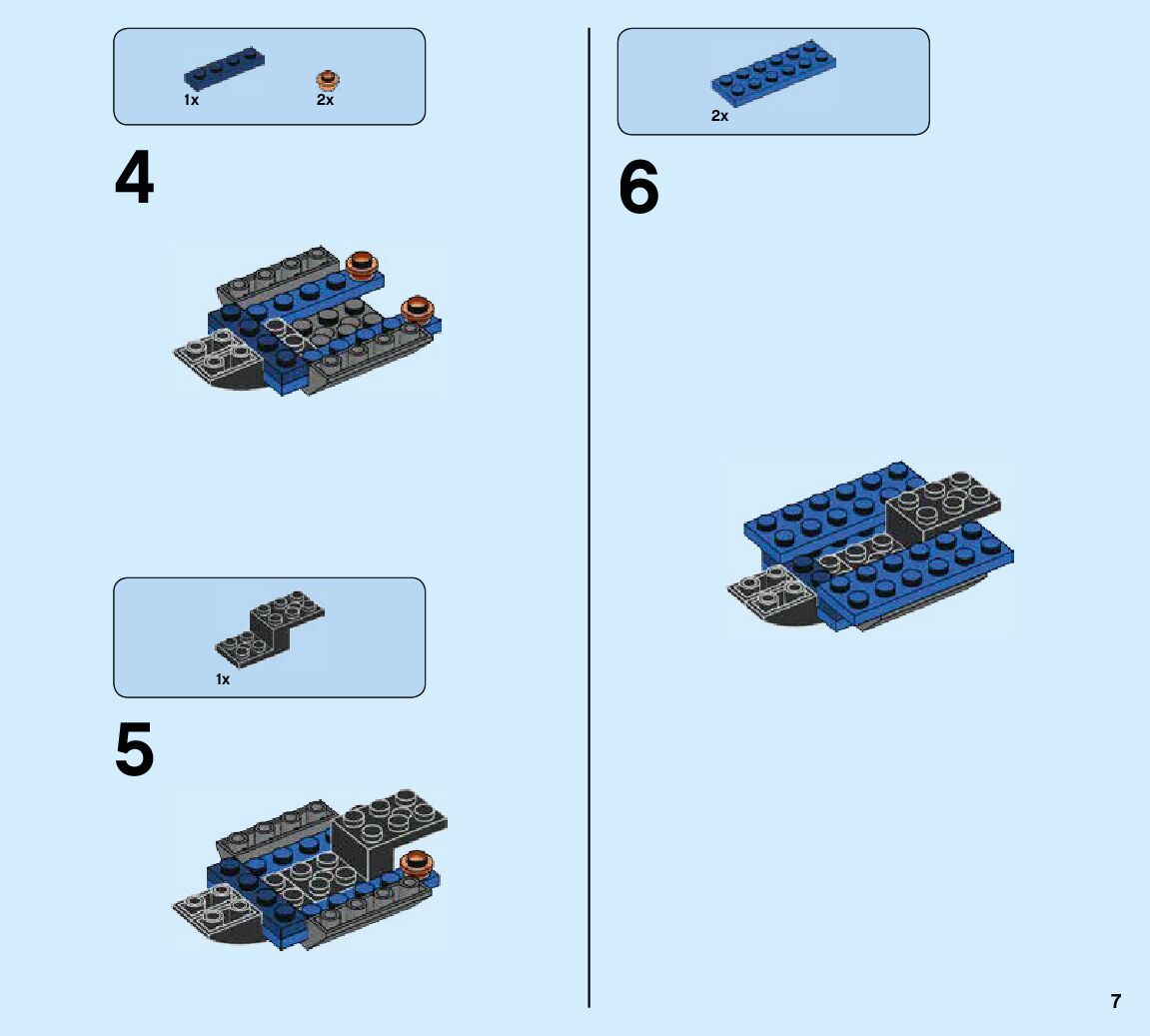 1x
2x

4

1x

5

2x

6

7