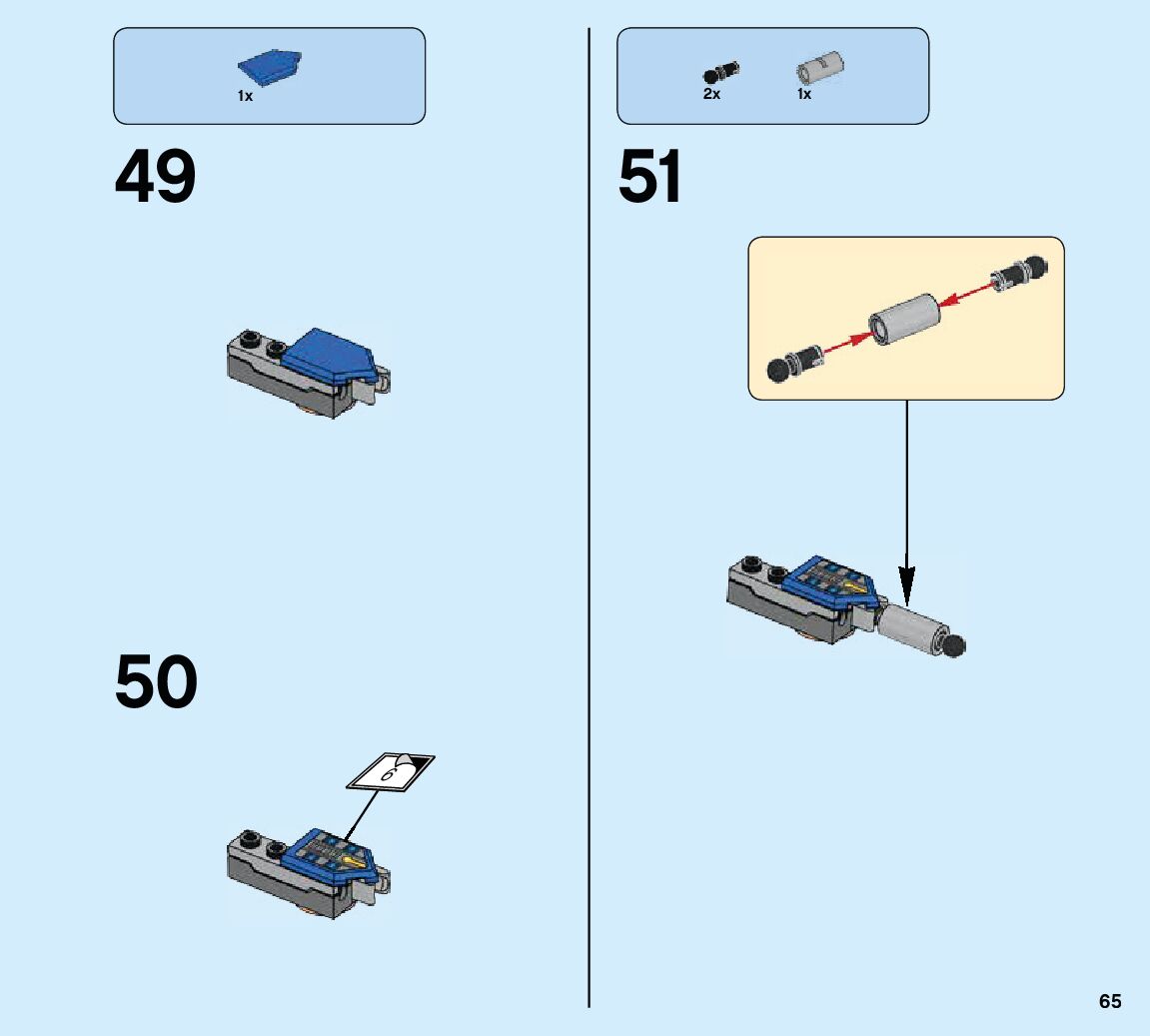 1x

49

50

6

2x 1x

51

65