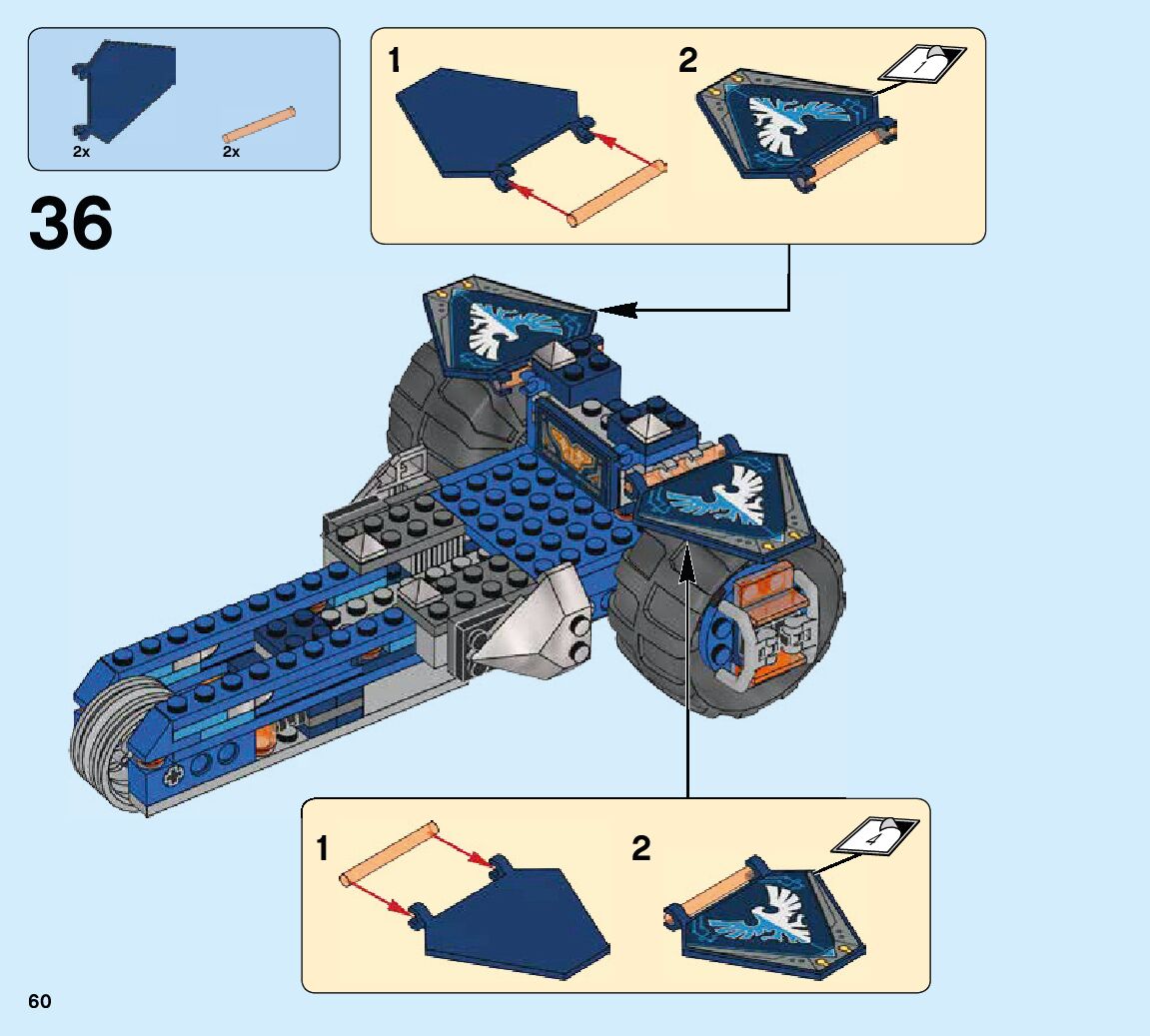 2x
2x

36

1
2
1

1
2
4

60