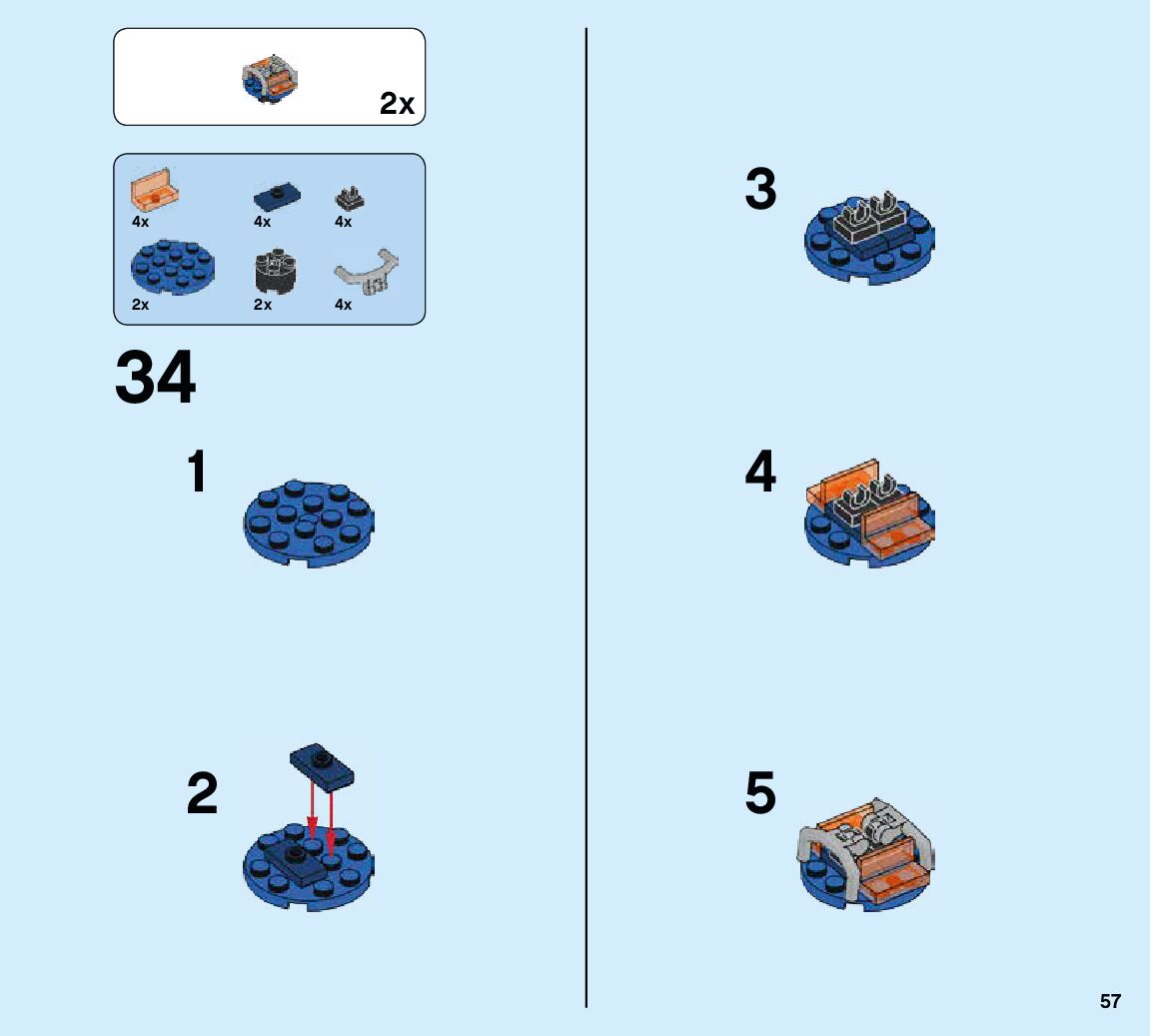 2x

4x
4x
4x
2x
2x
4x

34

1

2

3

4

5

57