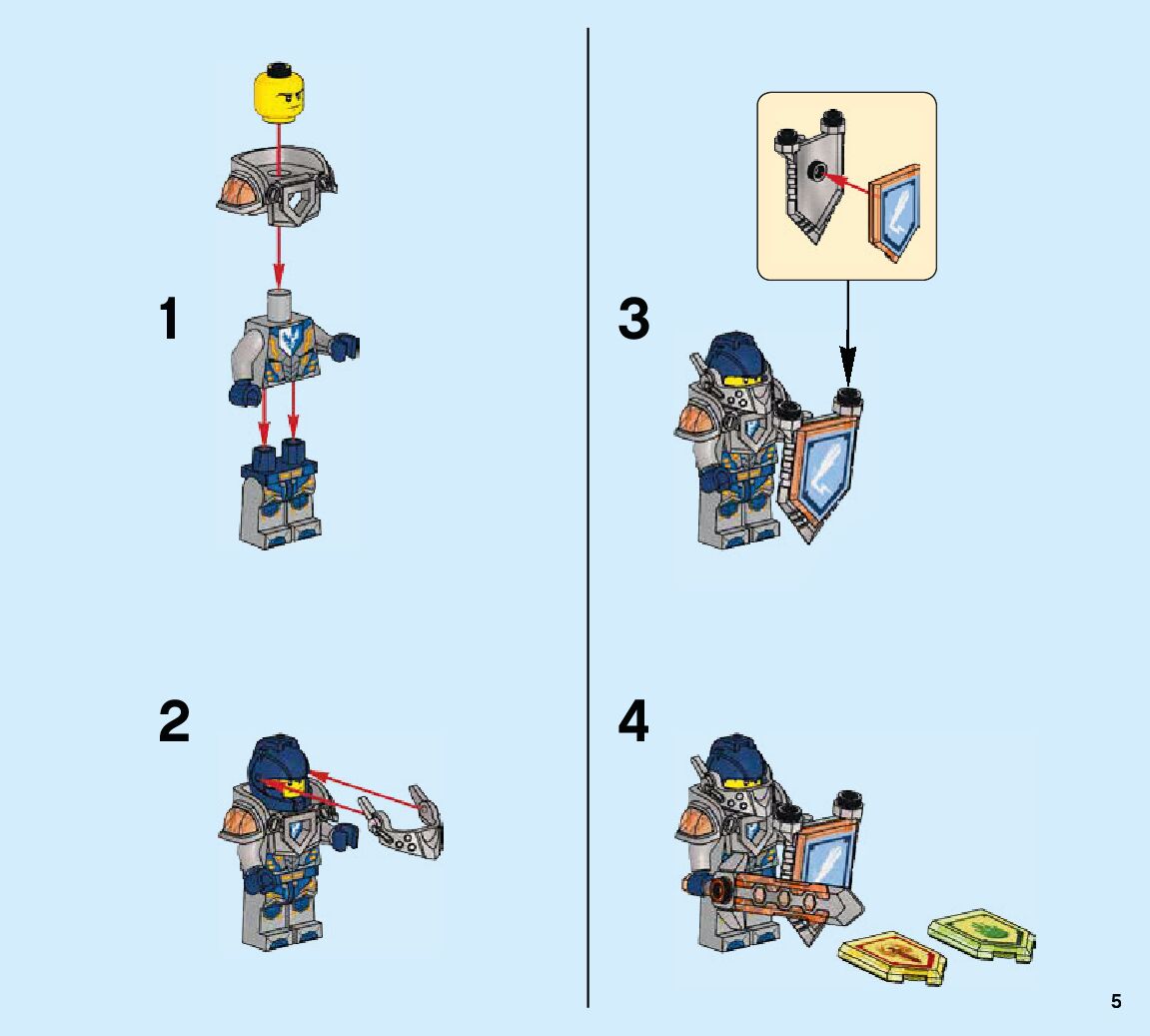 1

2

3

4

5