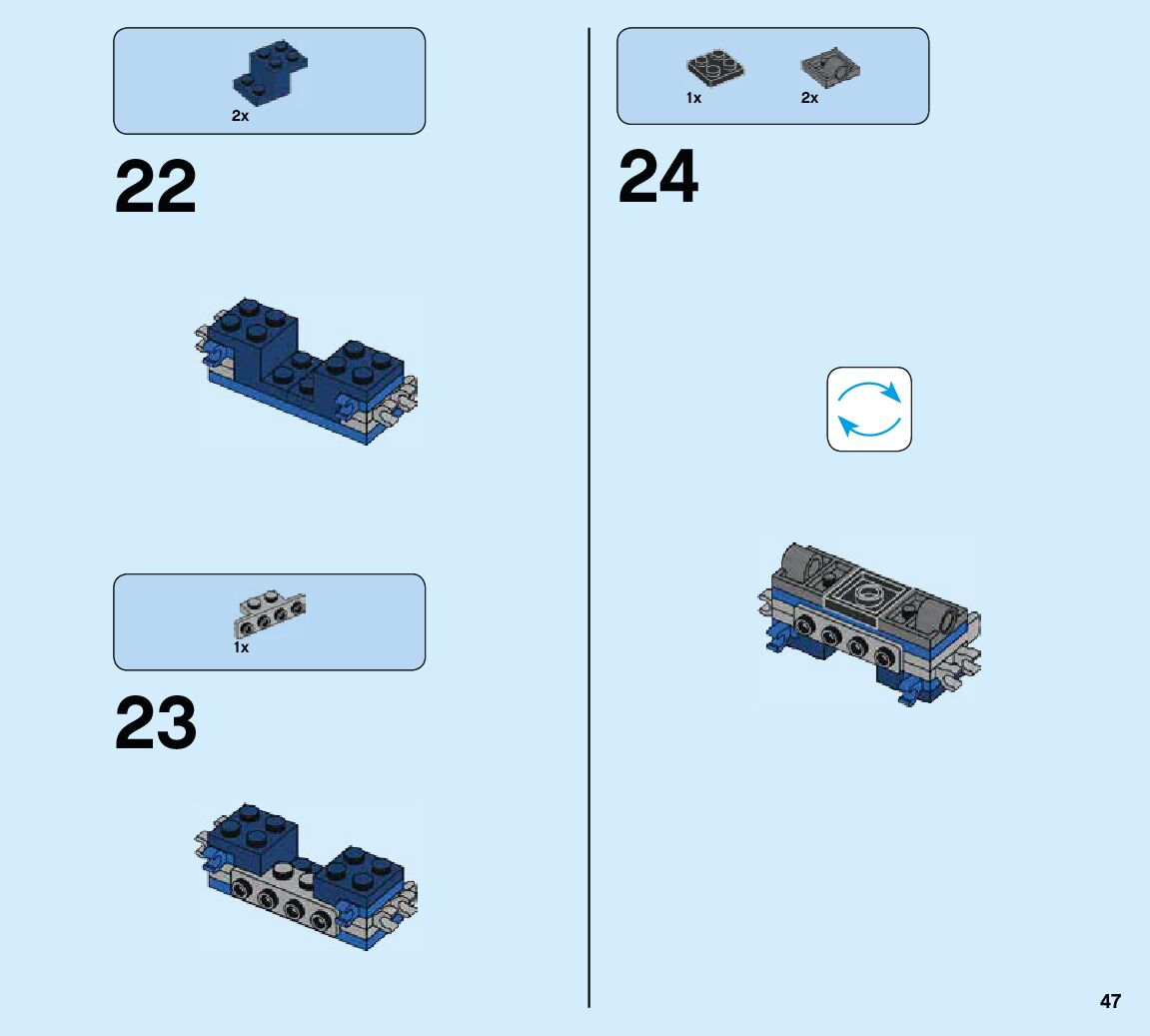 2x

22

1x

23

1x 2x

24

47