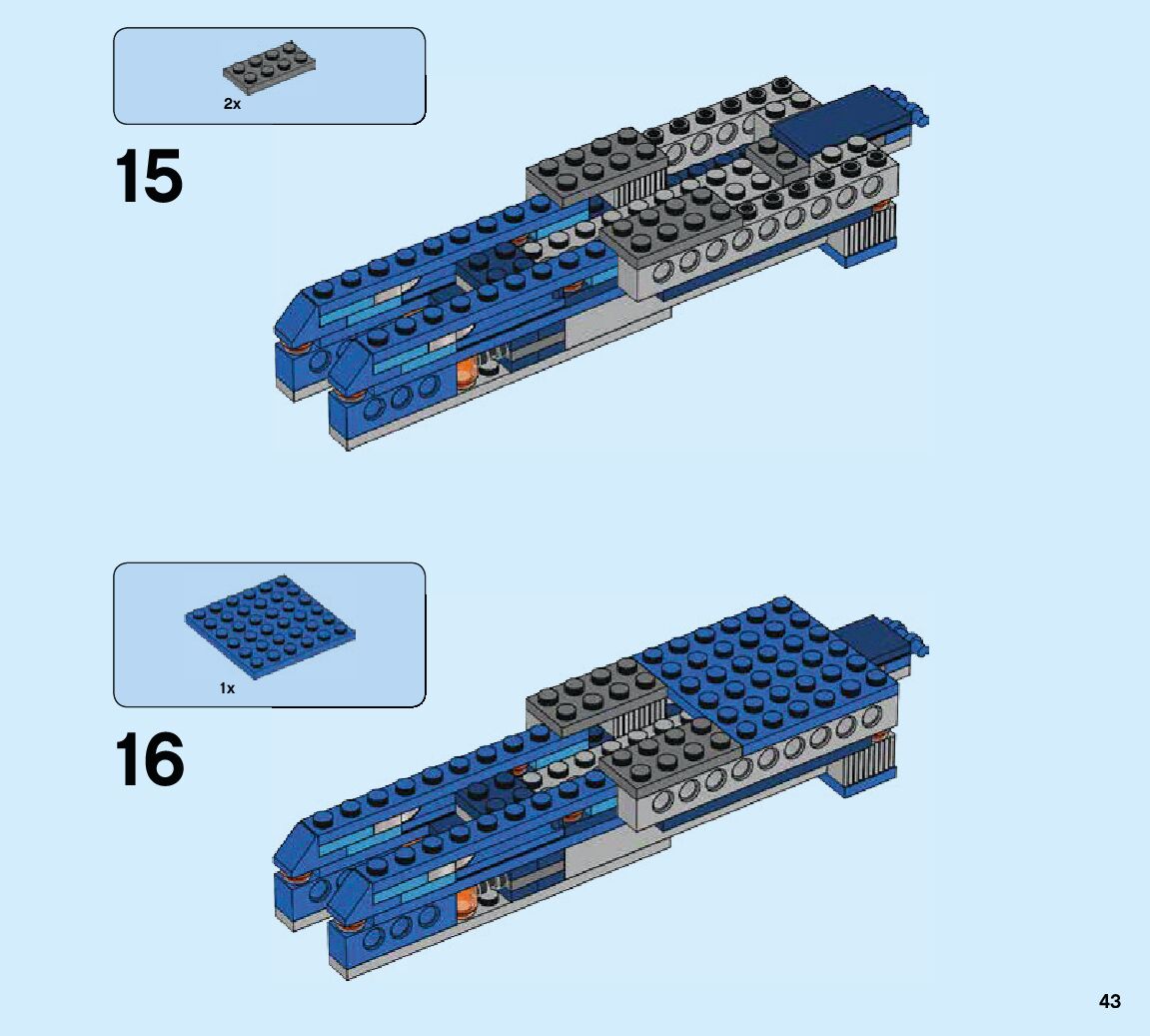 2x

15

1x

16

43