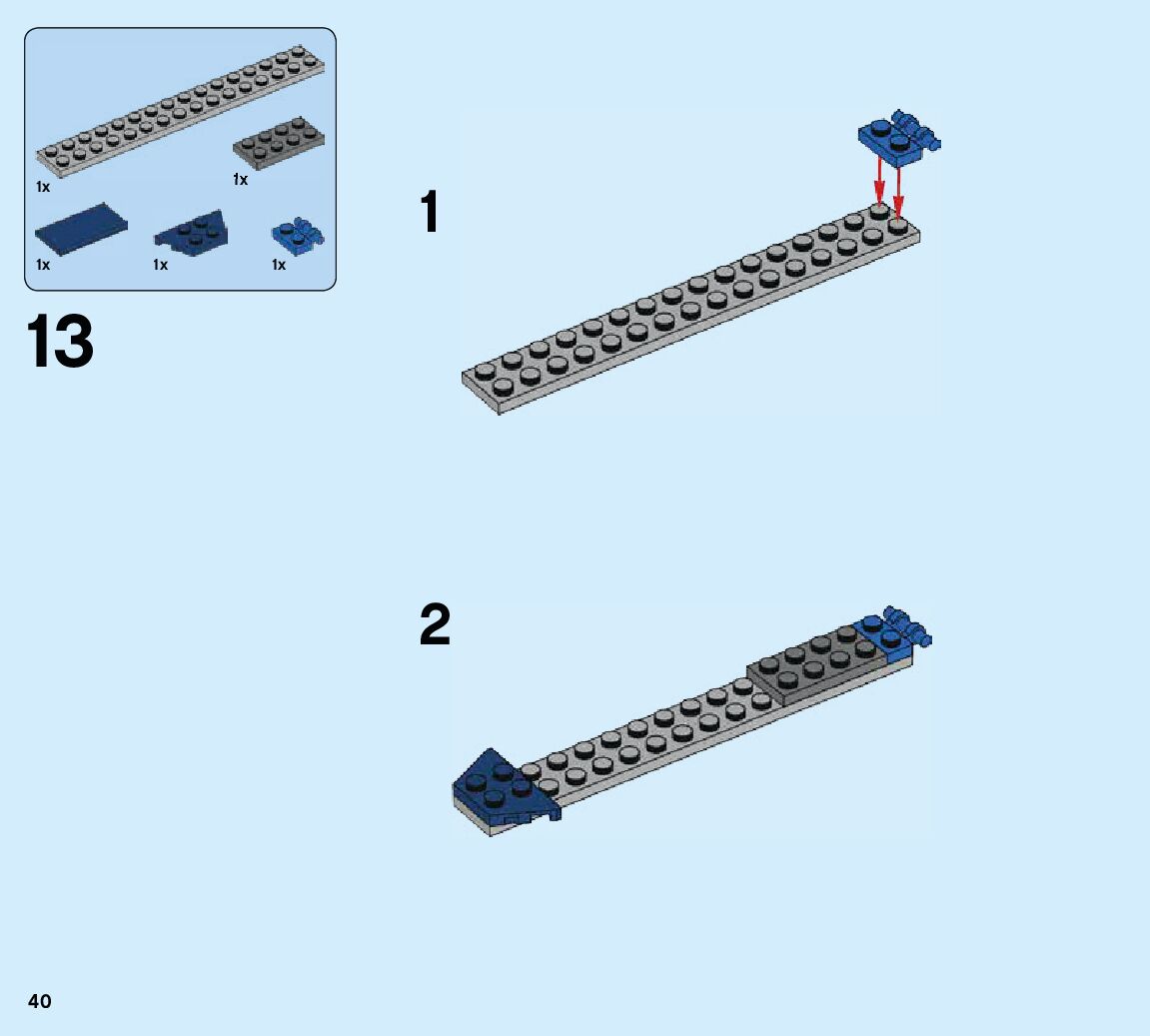 1x
1x
1x
1x
1x

13

1

2

40