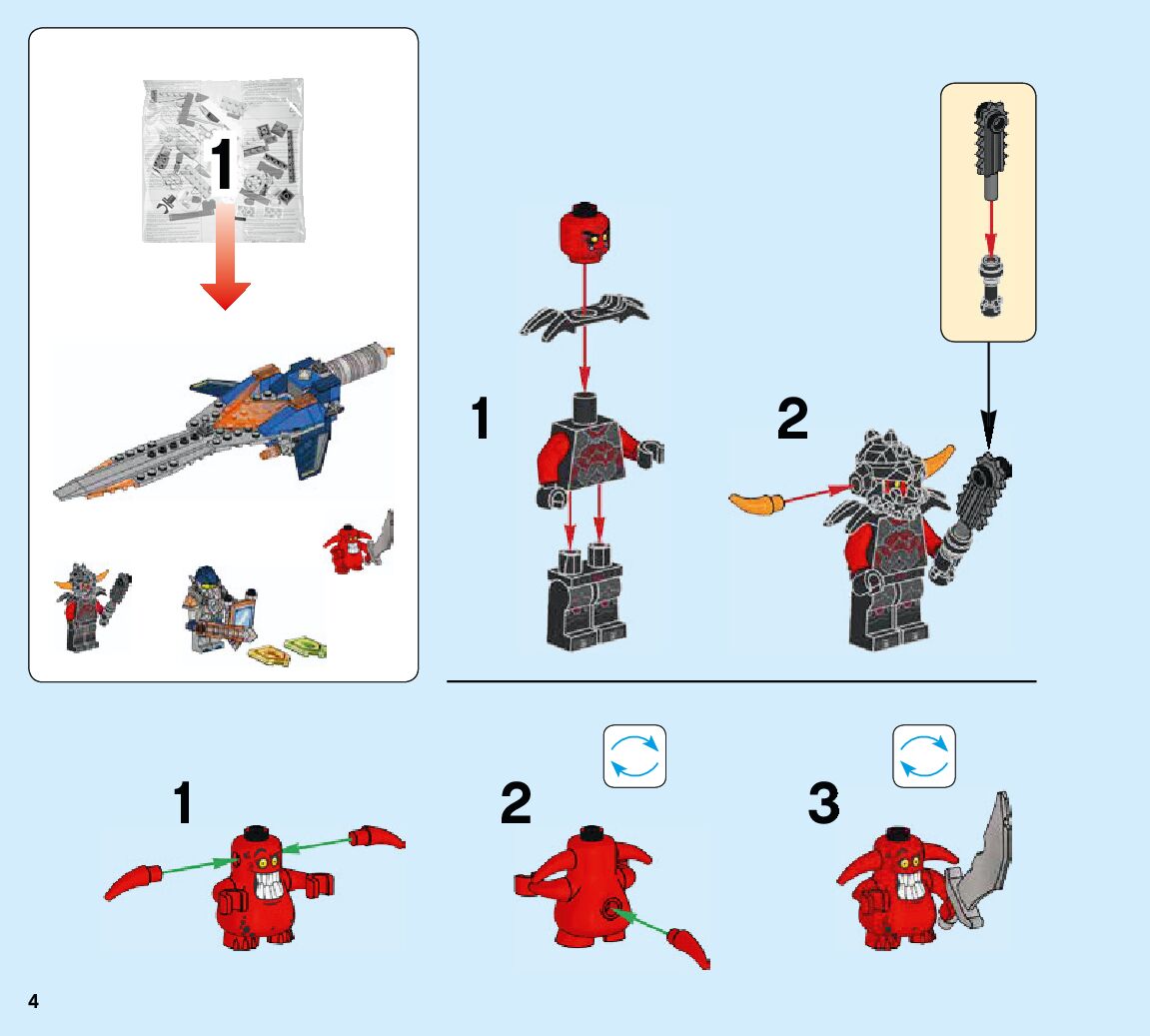 1

1

2

1

2

3

4