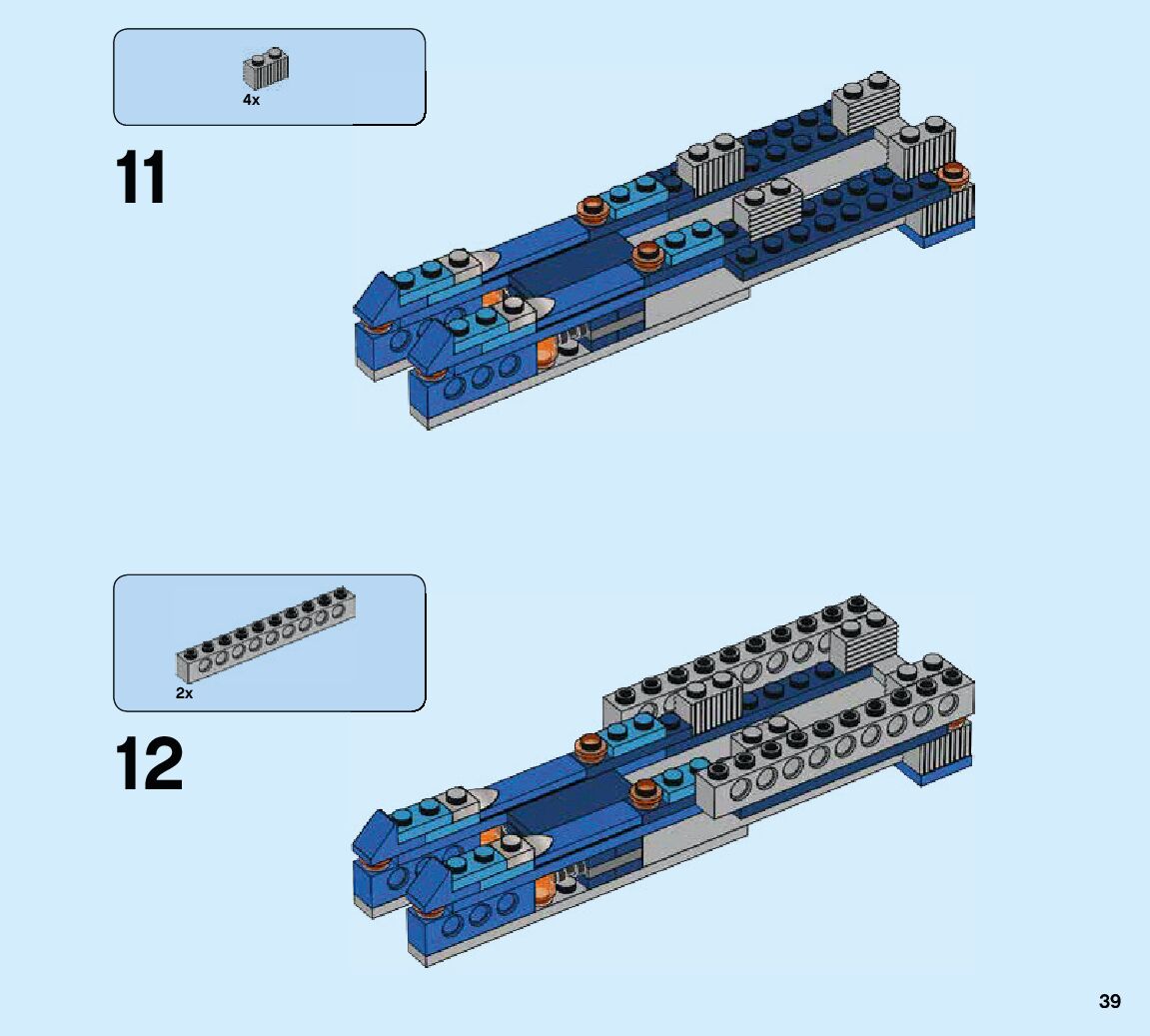 4x

11

2x

12

39