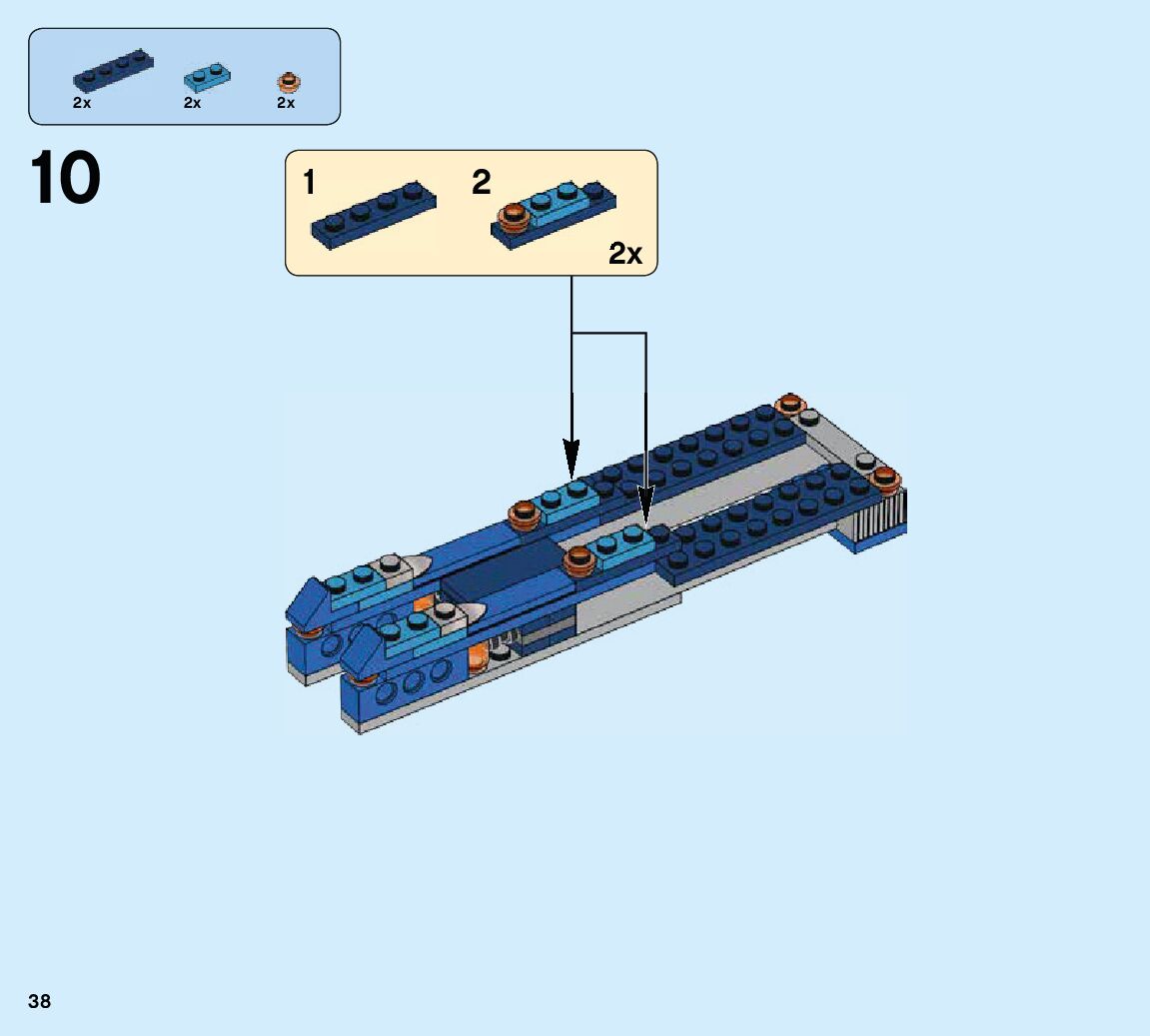 2x 2x 2x

10

1 2

2x

38