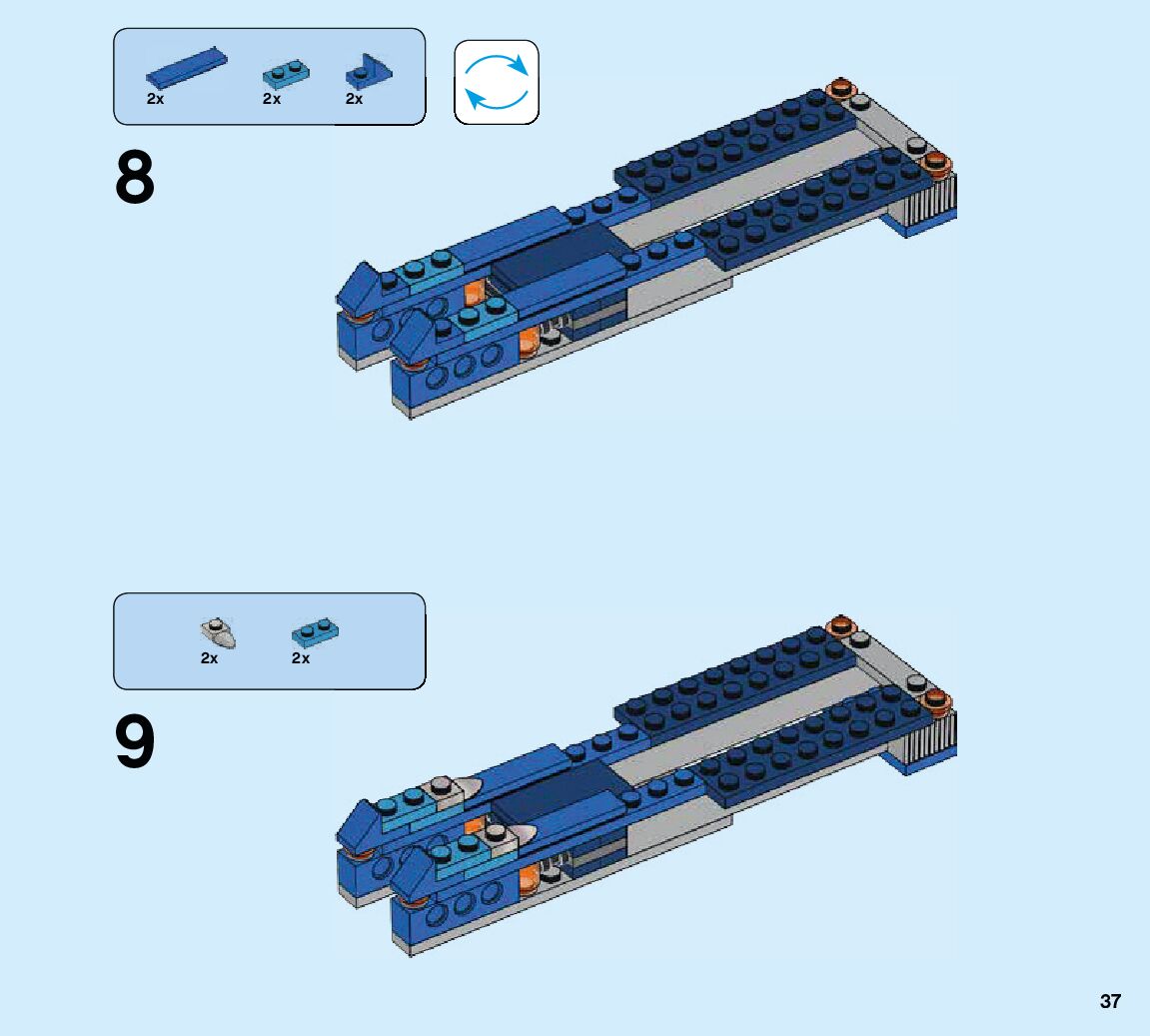 2x 2x 2x

8

2x 2x

9

37