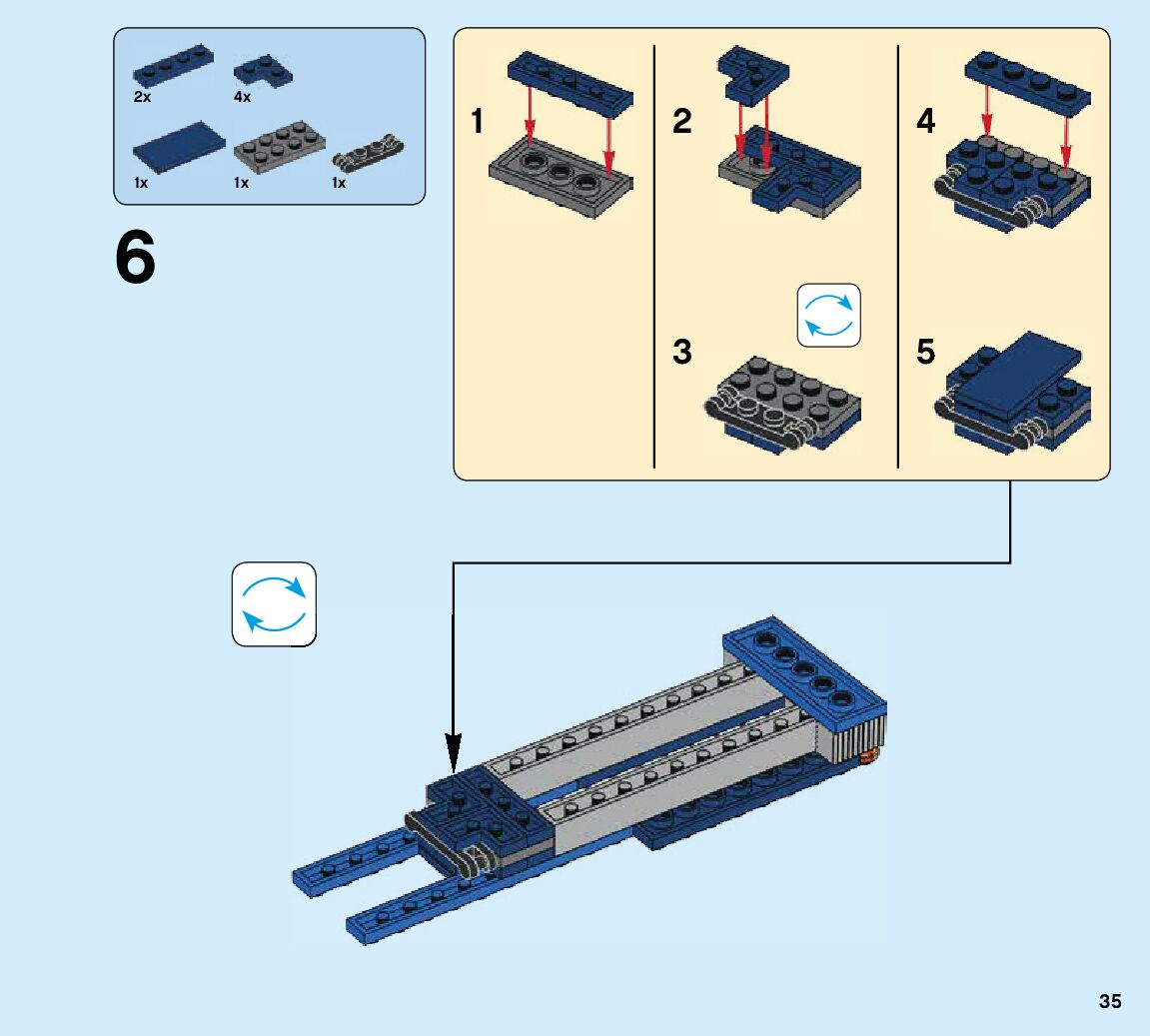 2x
4x
1x
1x
1x

6

1
2
3
4
5

35