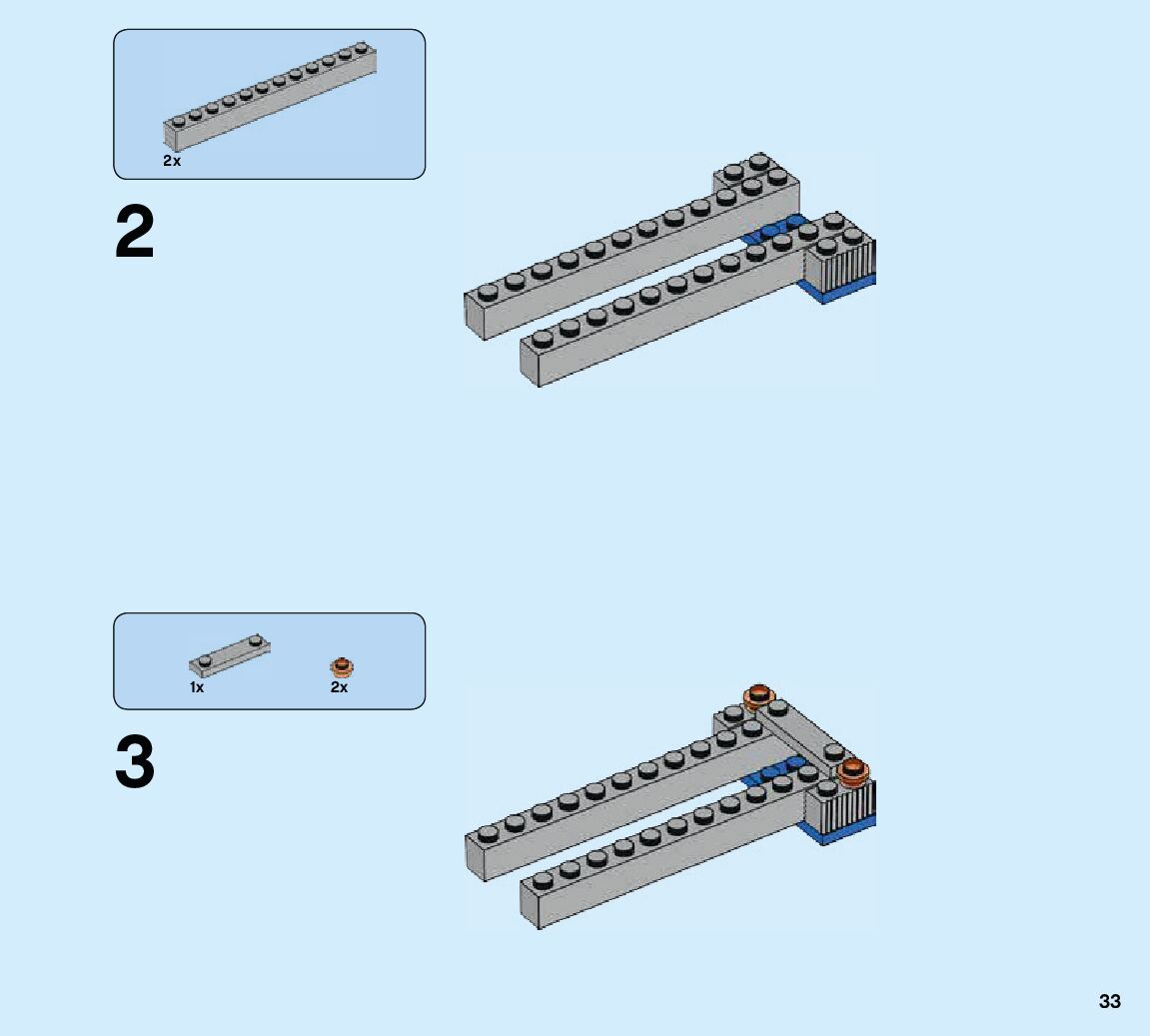 2x

2

1x

2x

3

33