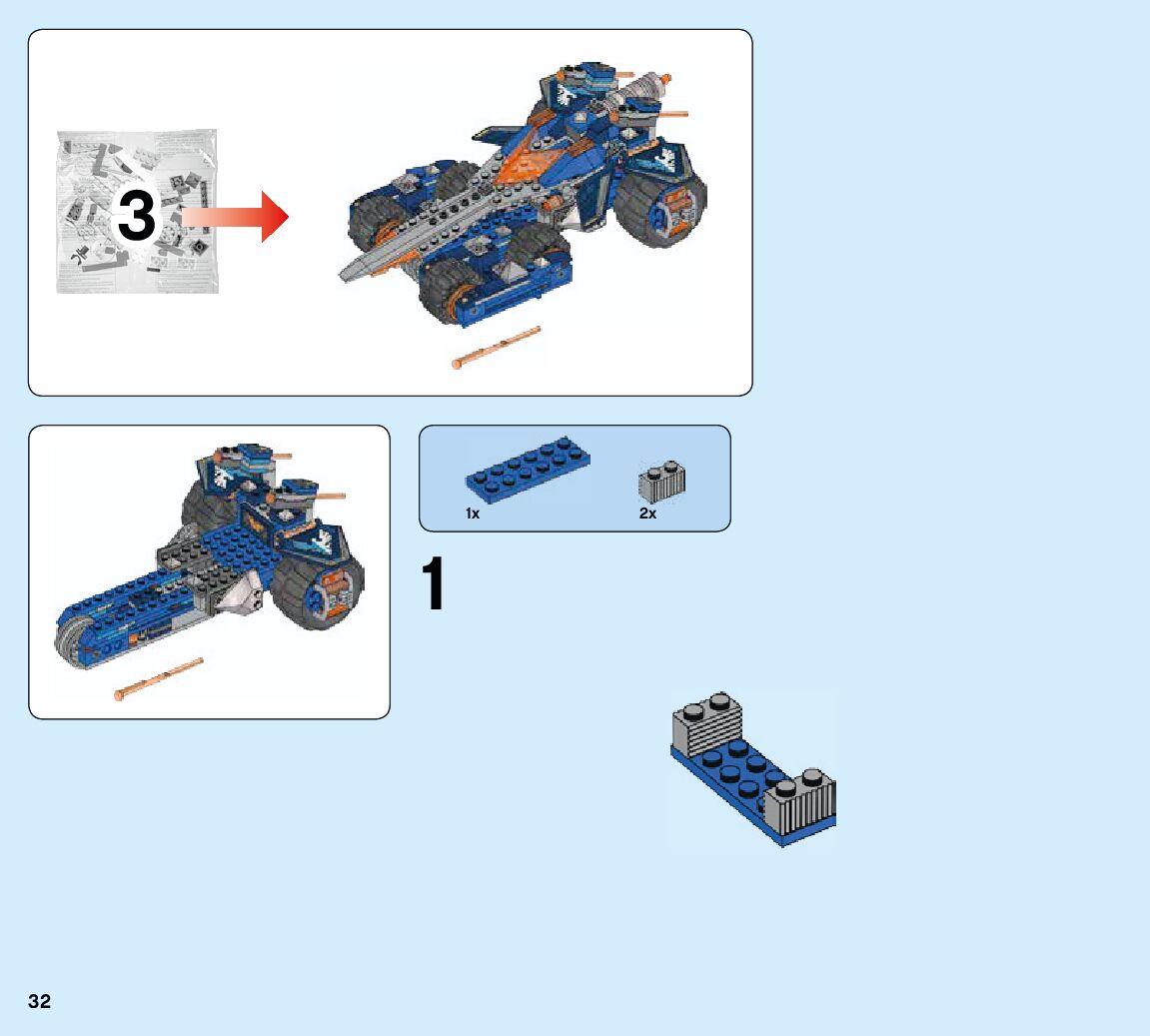 3

1x

2x

1

32