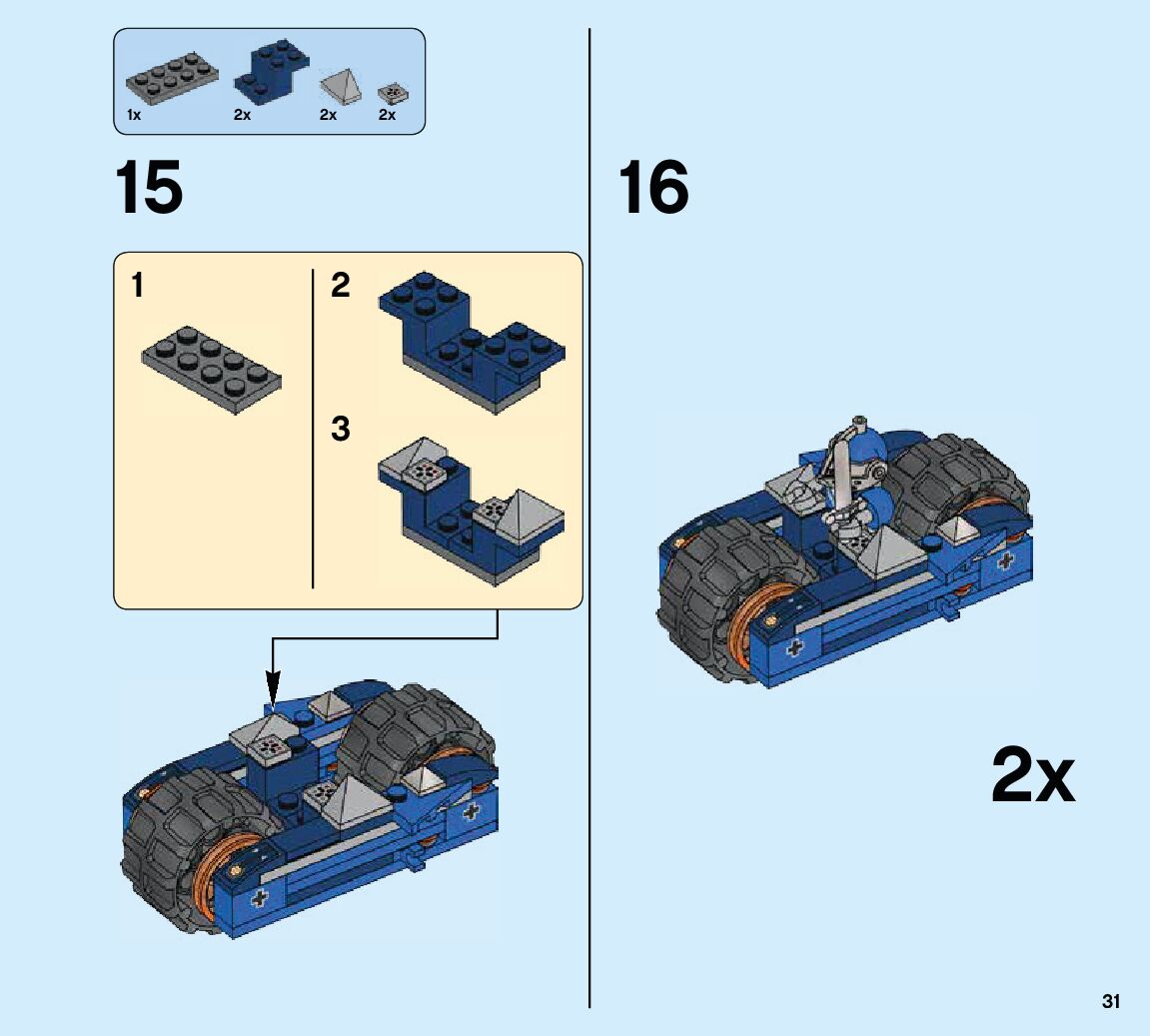 1x 2x 2x 2x

15

1

2

3

16

2x

31