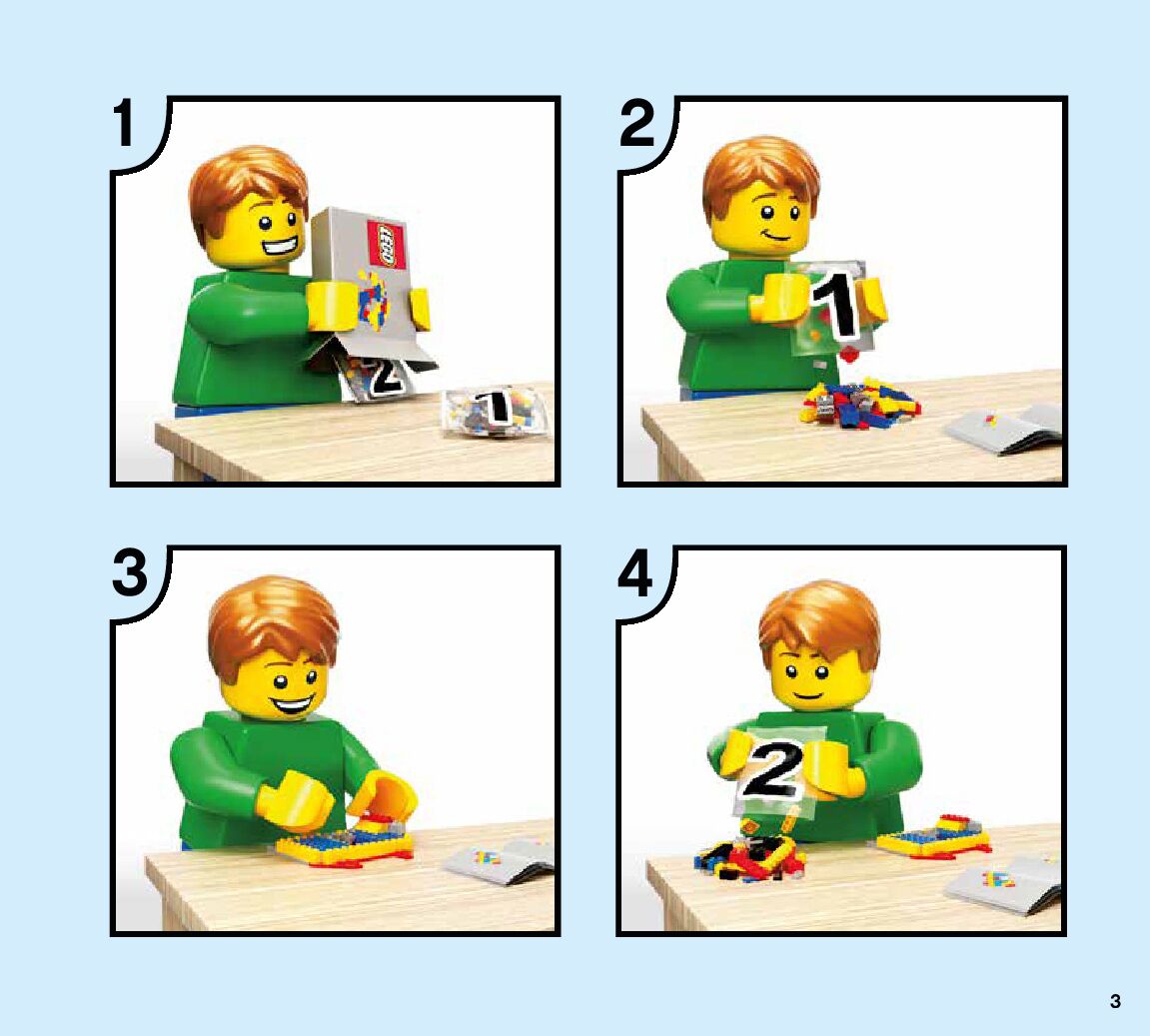 1

LEGO

2

1

2

1

3

4

2

3